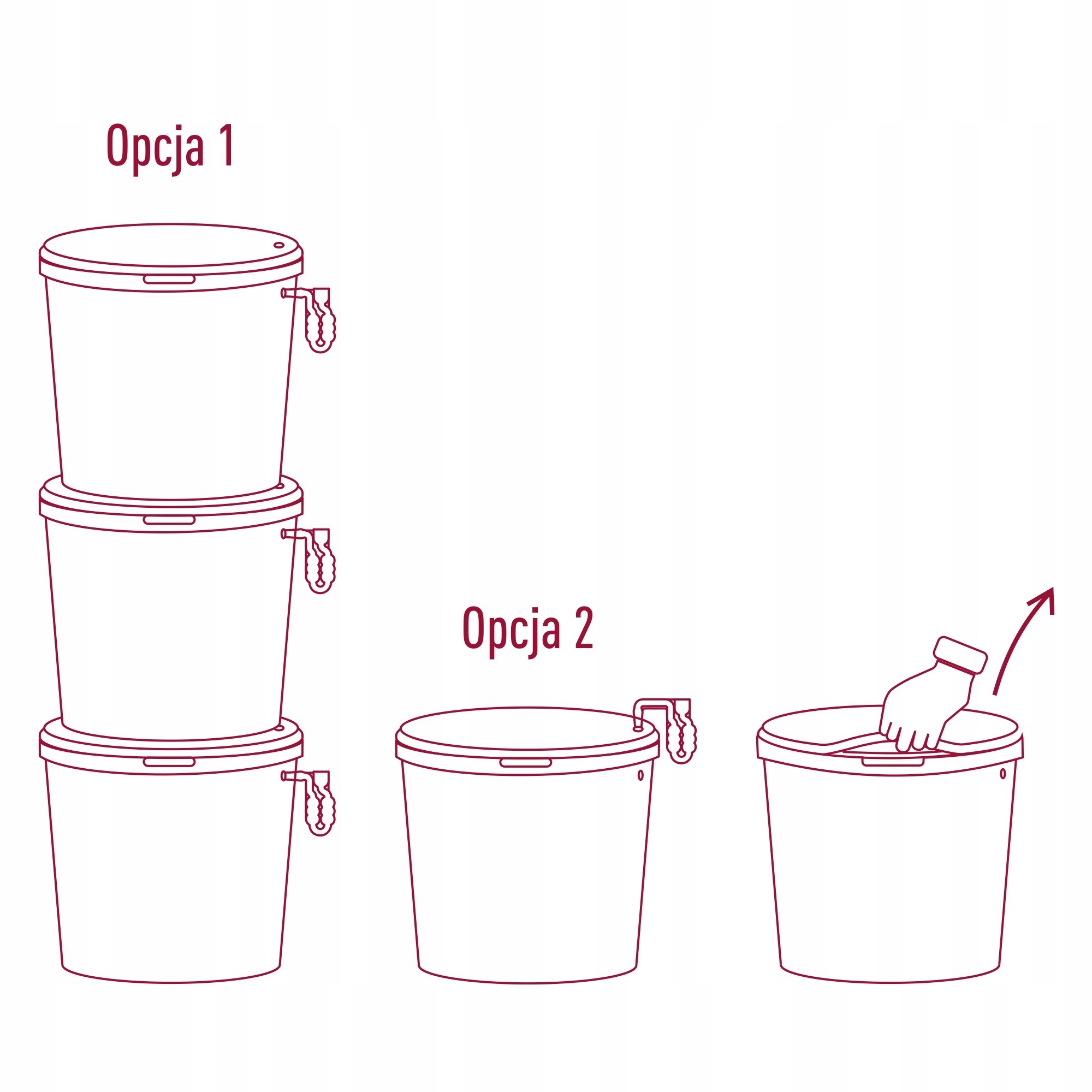 Opcja 1

Opcja 2