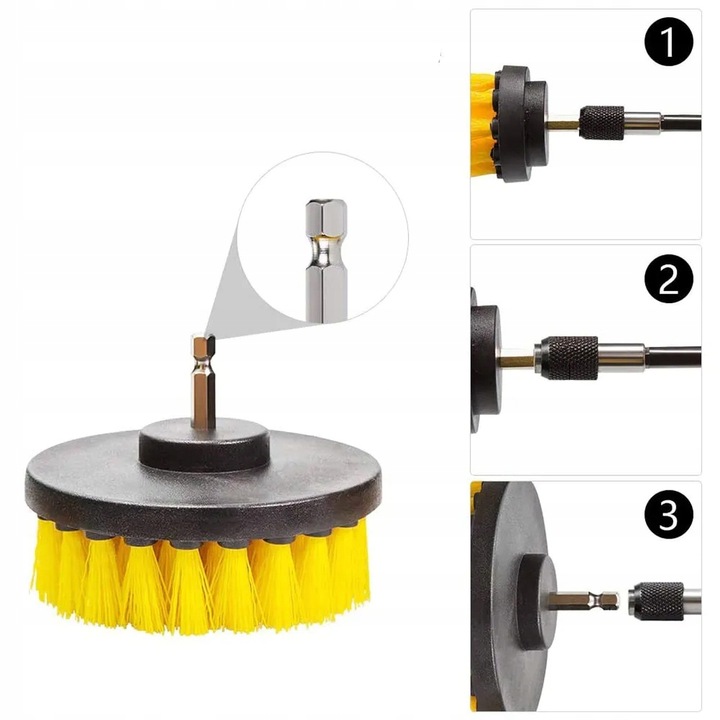 1

2

3