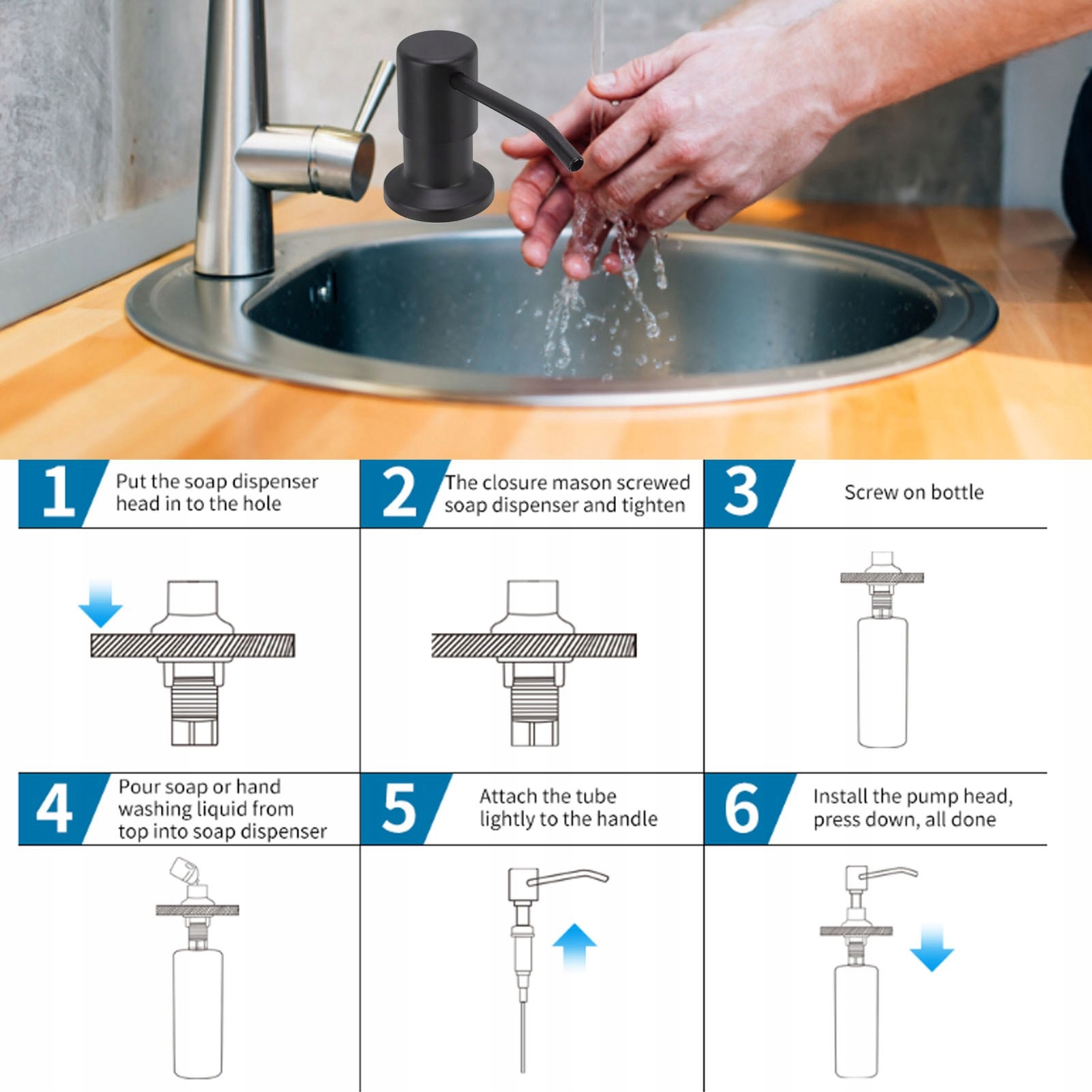 1 Put the soap dispenser head in to the hole

2 The closure mason screwed soap dispenser and tighten

3 Screw on bottle

4 Pour soap or hand washing liquid from top into soap dispenser

5 Attach the tube lightly to the handle

6 Install the pump head, press down, all done