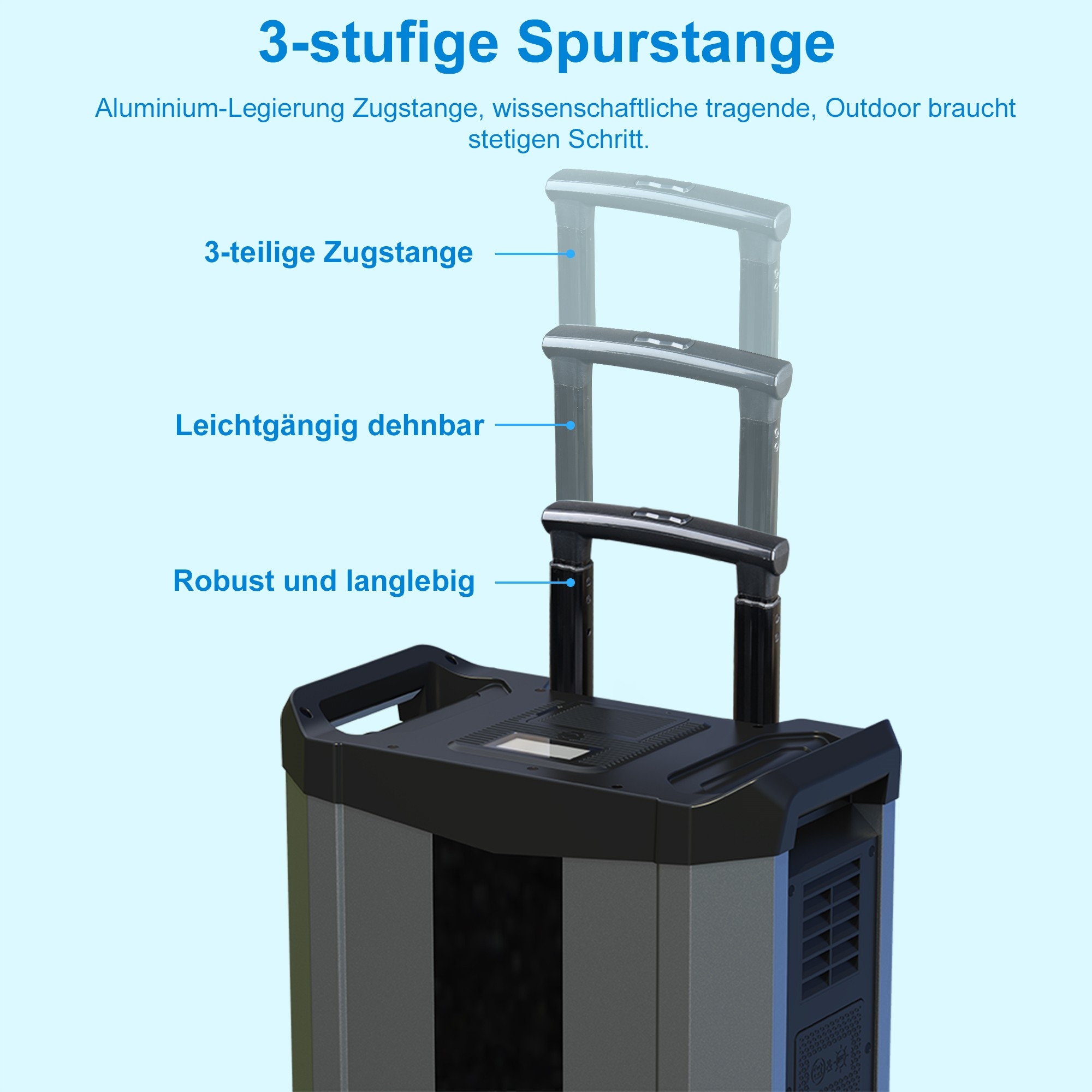 3-stufige Spurstange

Aluminium-Legierung Zugstange, wissenschaftliche tragende, Outdoor braucht stetigen Schritt.

3-teilige Zugstange

Leichtgängig dehnbar

Robust und langlebig