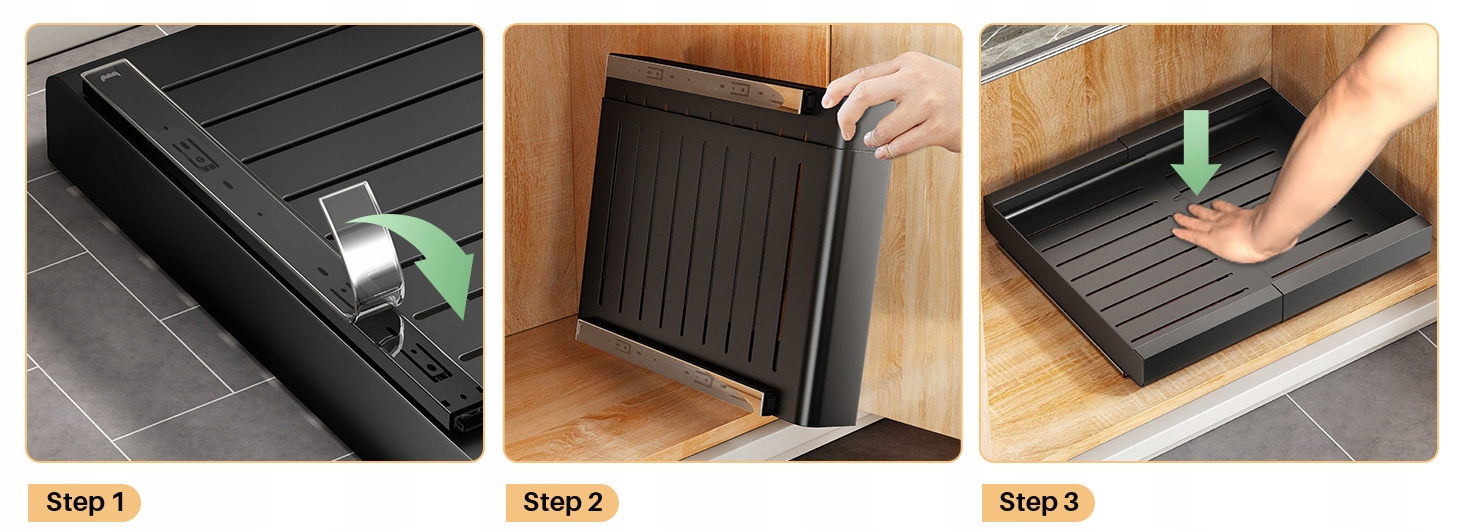 Step 1

Step 2

Step 3