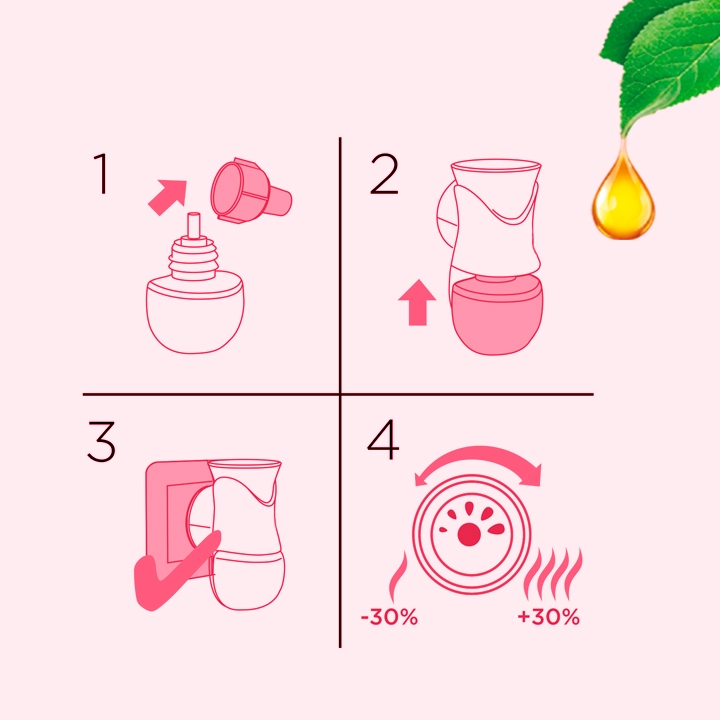 1

2

3

4

-30%

+30%