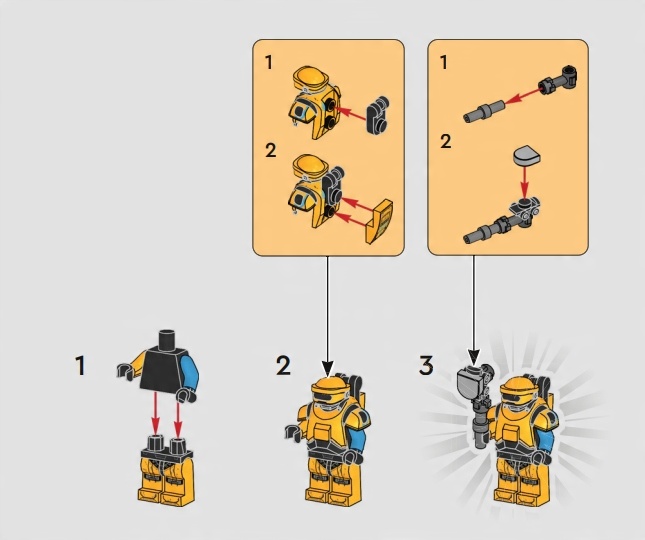 1
2
1
2
1
2
3