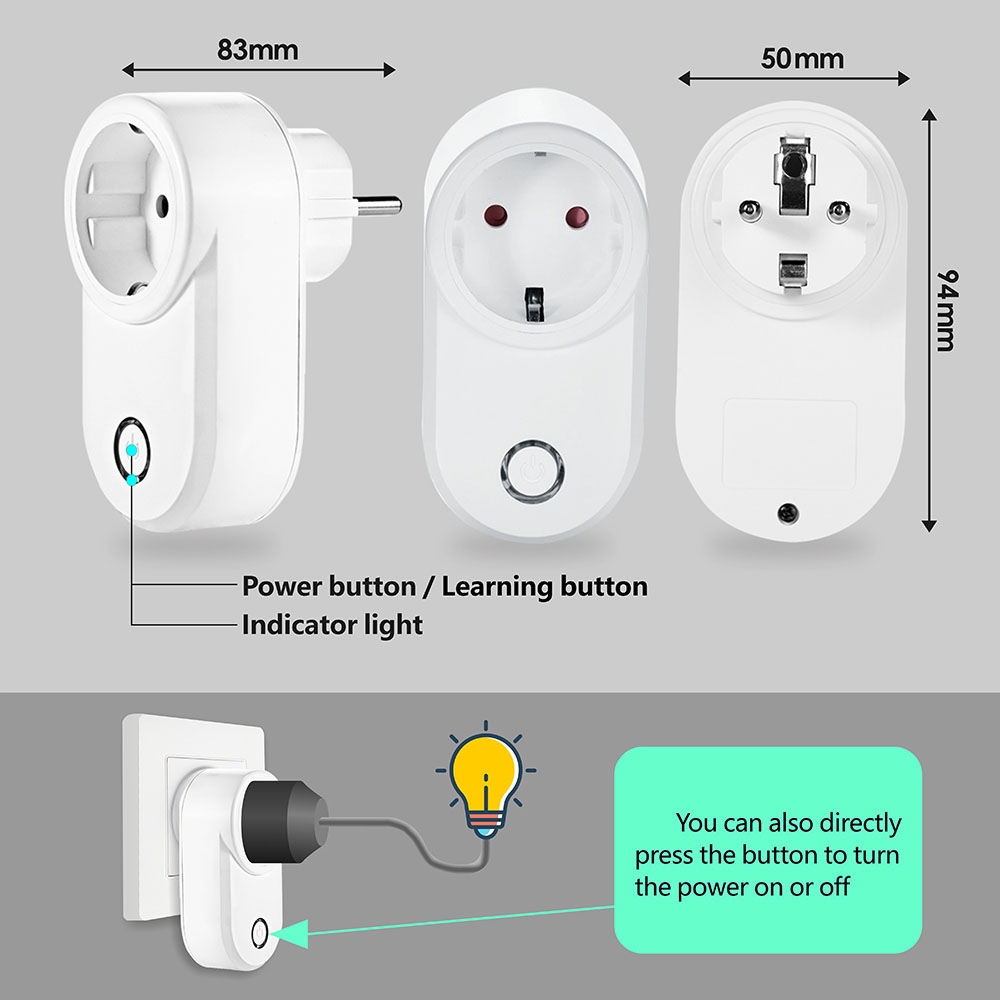 83mm

50mm

94mm

Power button / Learning button

Indicator light

You can also directly press the button to turn the power on or off