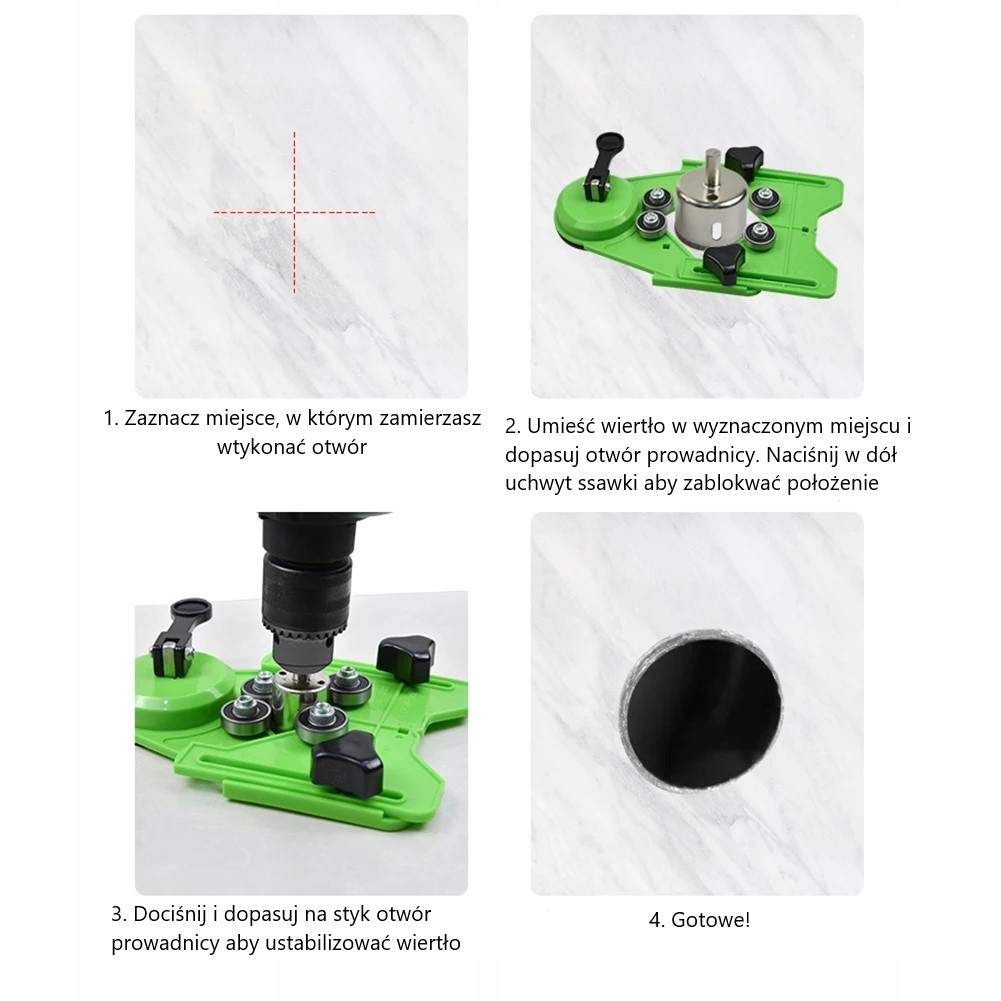 1. Zaznacz miejsce, w którym zamierzasz wtykonać otwór

2. Umieść wiertło w wyznaczonym miejscu i dopasuj otwór prowadnicy. Naciśnij w dół uchwyt ssawki aby zablokwać położenie

3. Dociśnij i dopasuj na styk otwór prowadnicy aby ustabilizować wiertło

4. Gotowe!