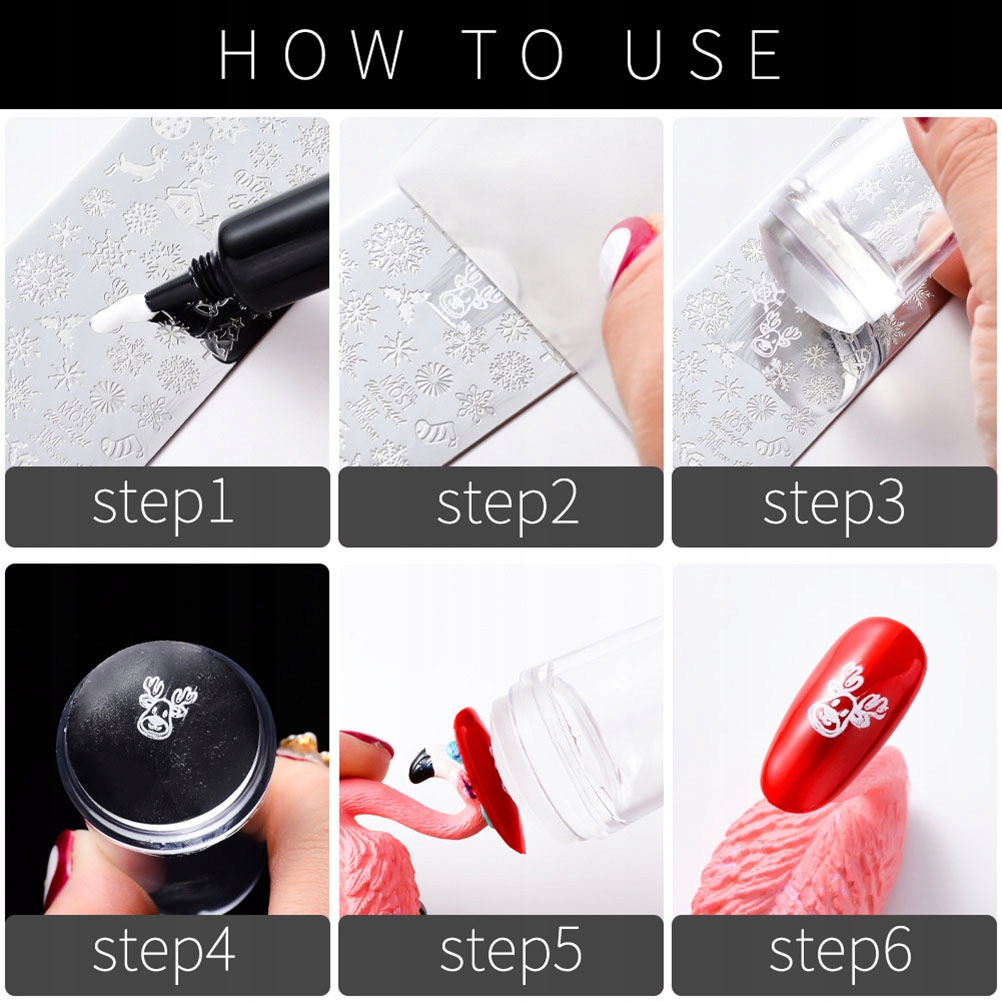 HOW TO USE

step1

step2

step3

step4

step5

step6