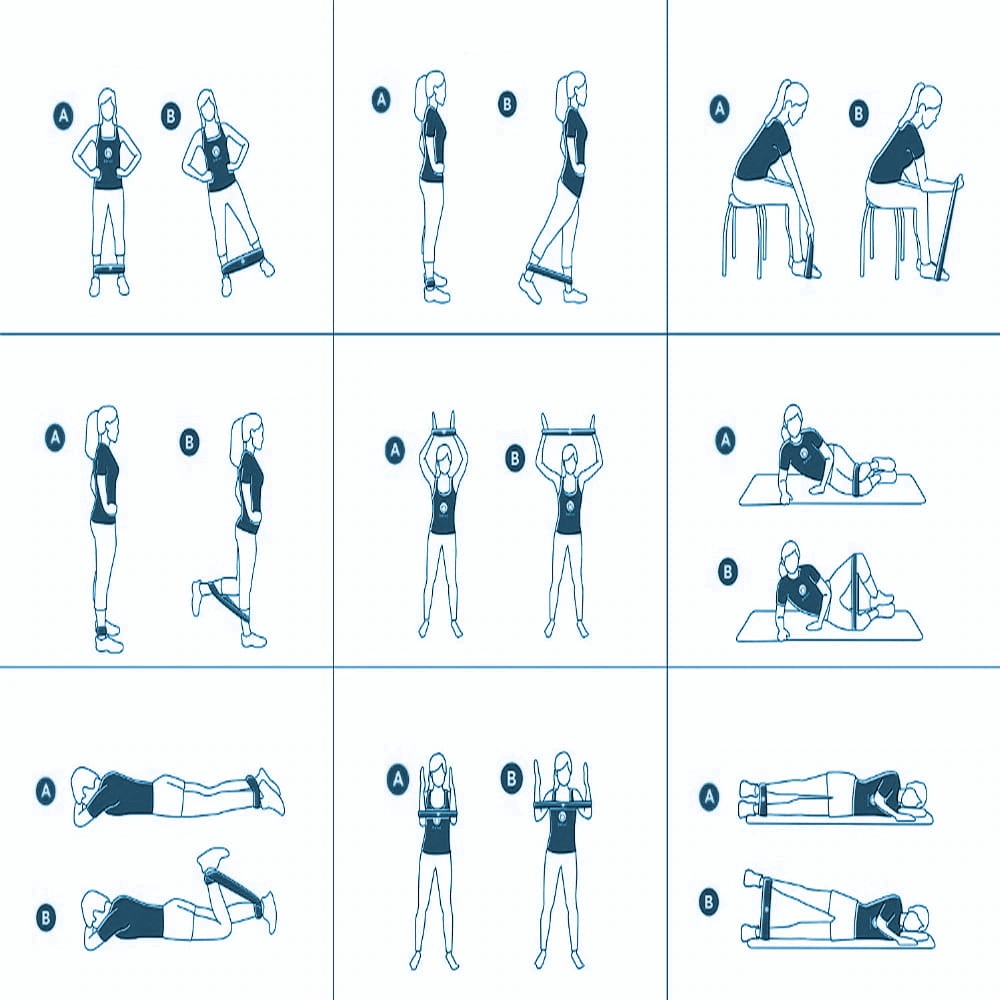 A B

A B

A B

A B

A B

A B

A B

A B

A B