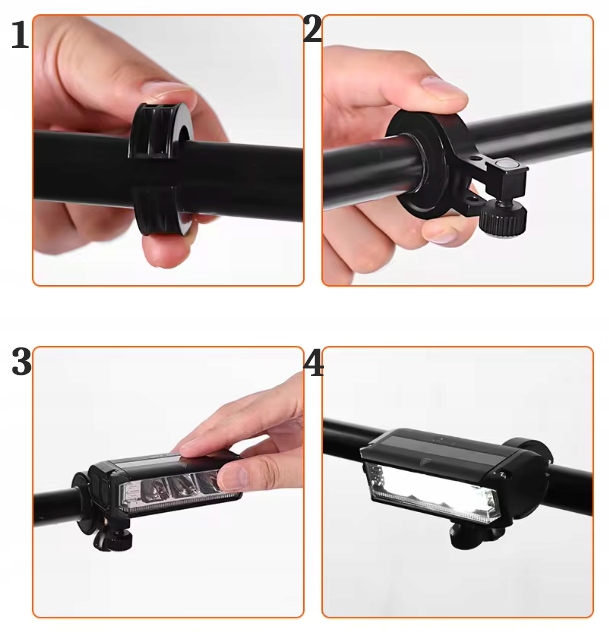 1
2
3
4