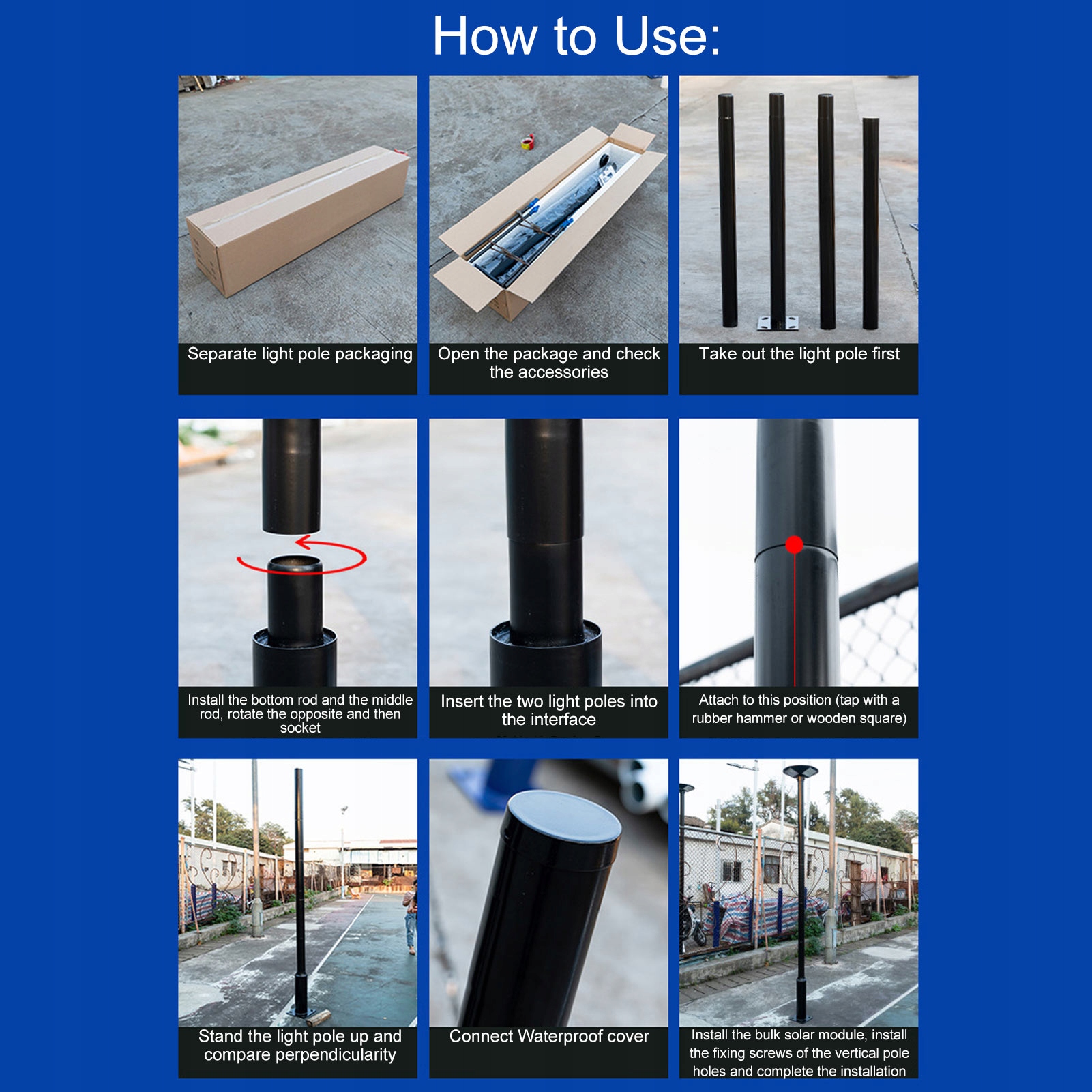 How to Use:

Separate light pole packaging

Open the package and check the accessories

Take out the light pole first

Install the bottom rod and the middle rod, rotate the opposite and then socket

Insert the two light poles into the interface

Attach to this position (tap with a rubber hammer or wooden square)

Stand the light pole up and compare perpendicularity

Connect Waterproof cover

Install the bulk solar module, install the fixing screws of the vertical pole holes and complete the installation