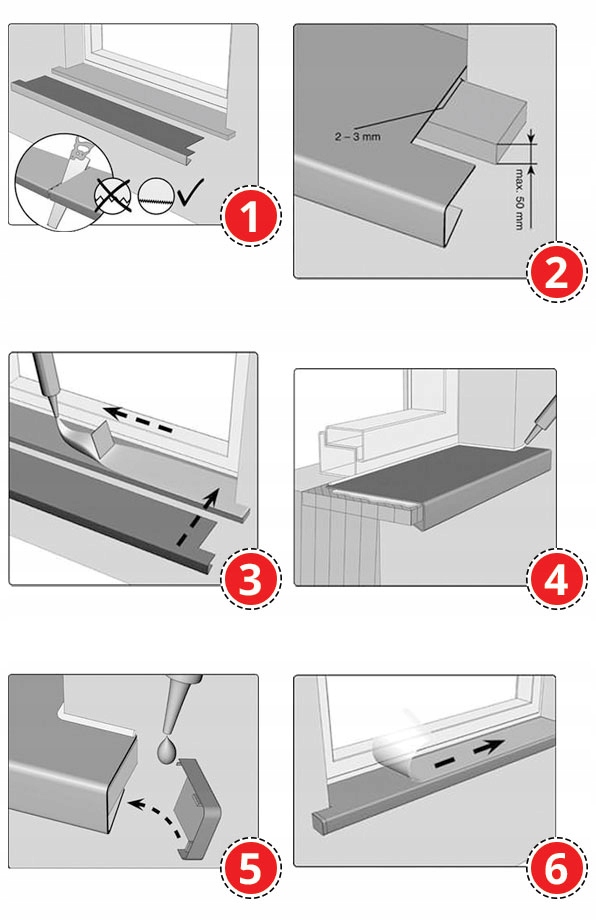 1

2 – 3 mm

max. 50 mm

2

3

4

5

6