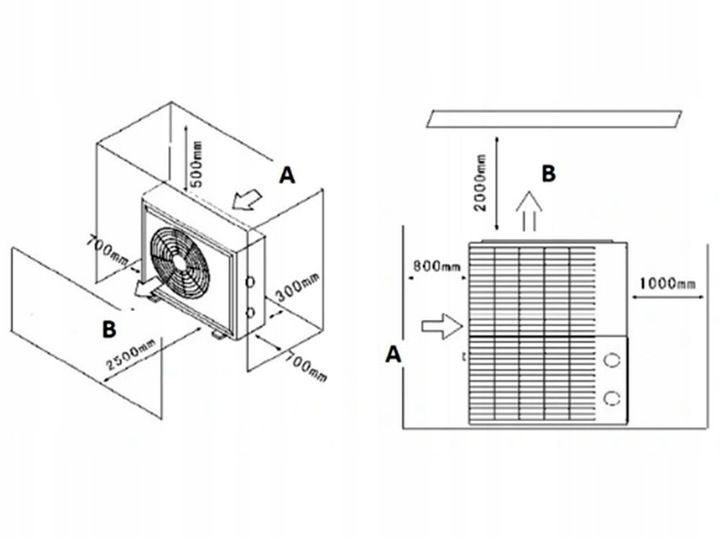 500mm
A
700mm
300mm
B
2500mm
700mm

2000mm
B
800mm
1000mm
A