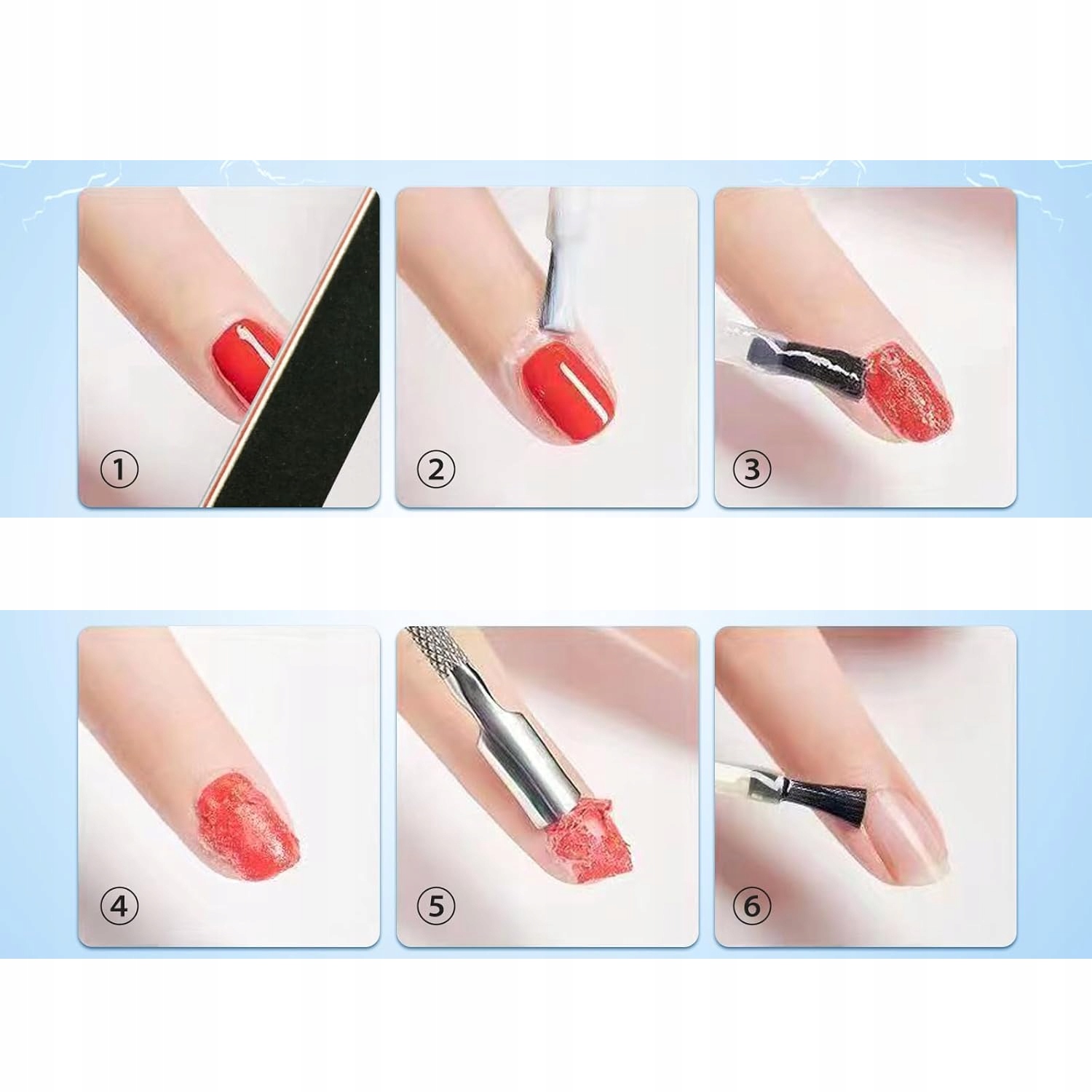 ①

②

③

④

⑤

⑥