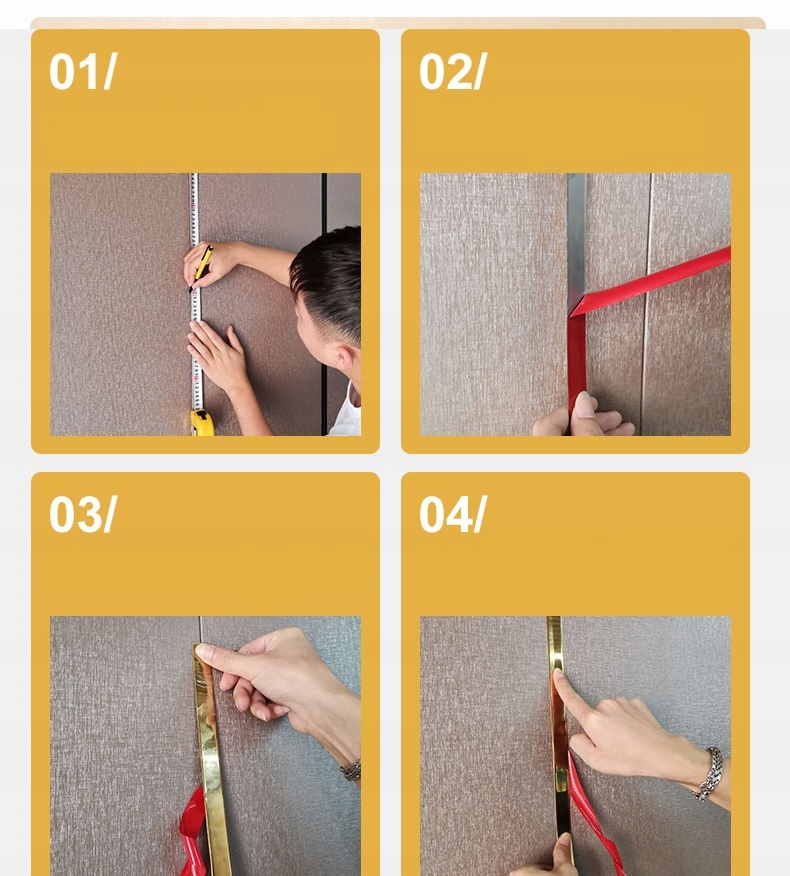 01/

02/

03/

04/