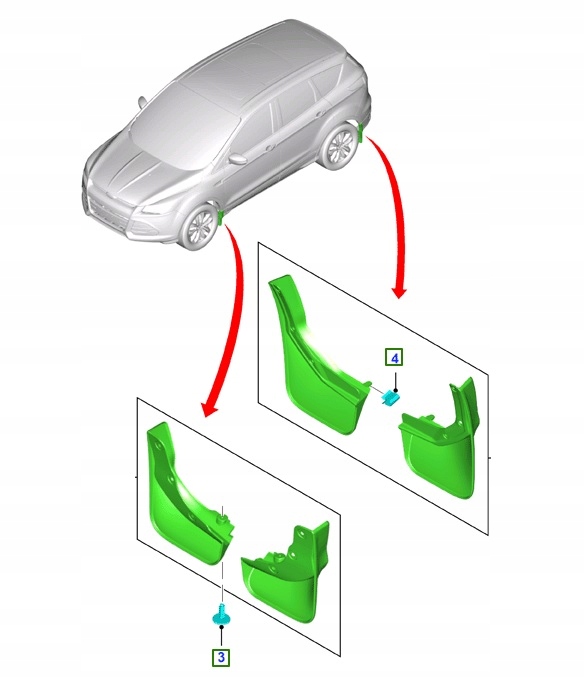 4

3