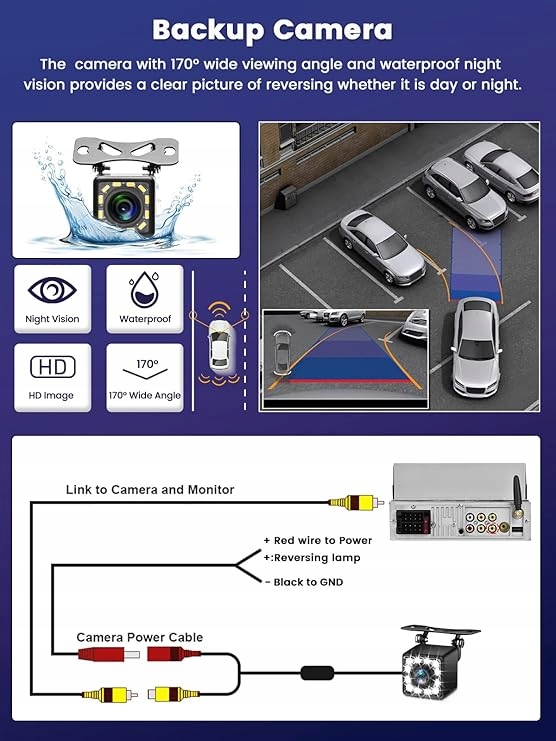 Backup Camera

The camera with 170° wide viewing angle and waterproof night vision provides a clear picture of reversing whether it is day or night.

Night Vision

Waterproof

HD

HD Image

170°

170° Wide Angle

Link to Camera and Monitor

+ Red wire to Power
+:Reversing lamp

- Black to GND

Camera Power Cable