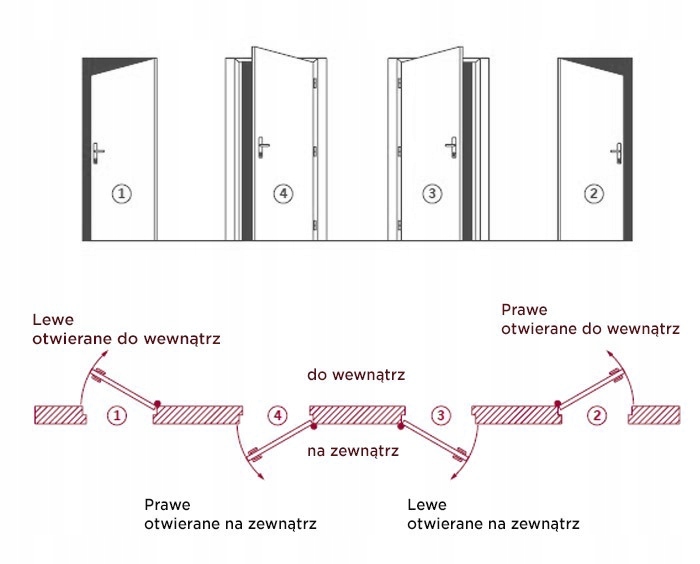 1

4

3

2

Lewe
otwierane do wewnątrz

Prawe
otwierane do wewnątrz

do wewnątrz

1

4

3

2

na zewnątrz

Prawe
otwierane na zewnątrz

Lewe
otwierane na zewnątrz