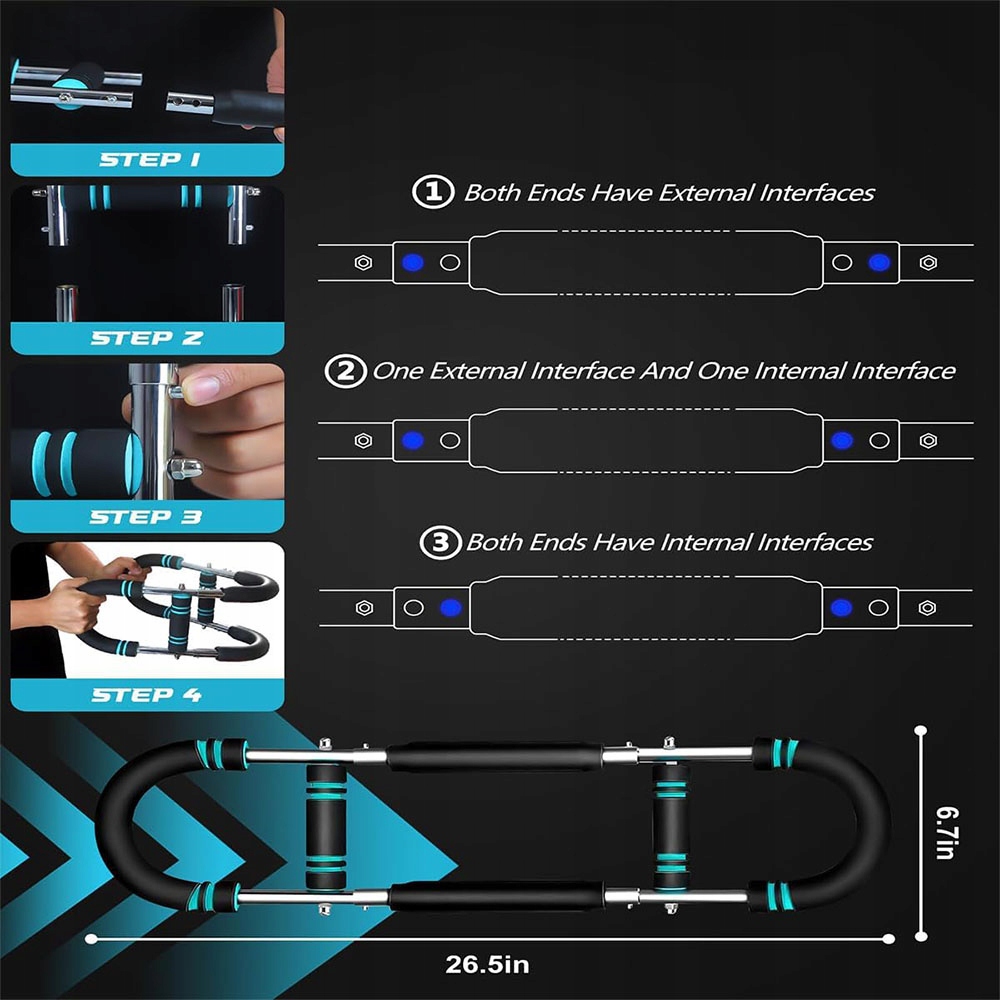 STEP 1

STEP 2

STEP 3

STEP 4

① Both Ends Have External Interfaces

② One External Interface And One Internal Interface

③ Both Ends Have Internal Interfaces

6.7in

26.5in