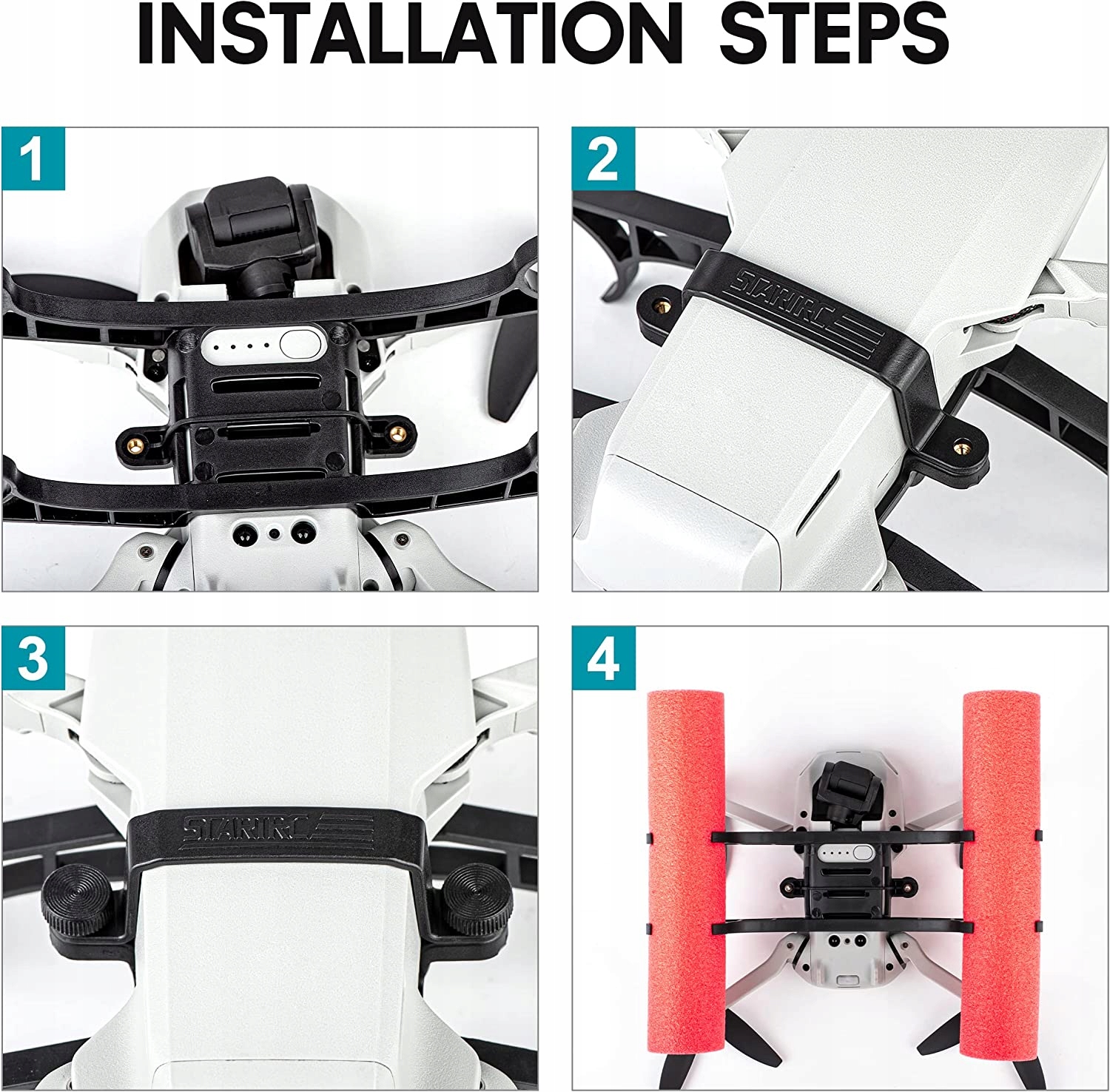 INSTALLATION STEPS

1

2

STARTRC

3

STARTRC

4