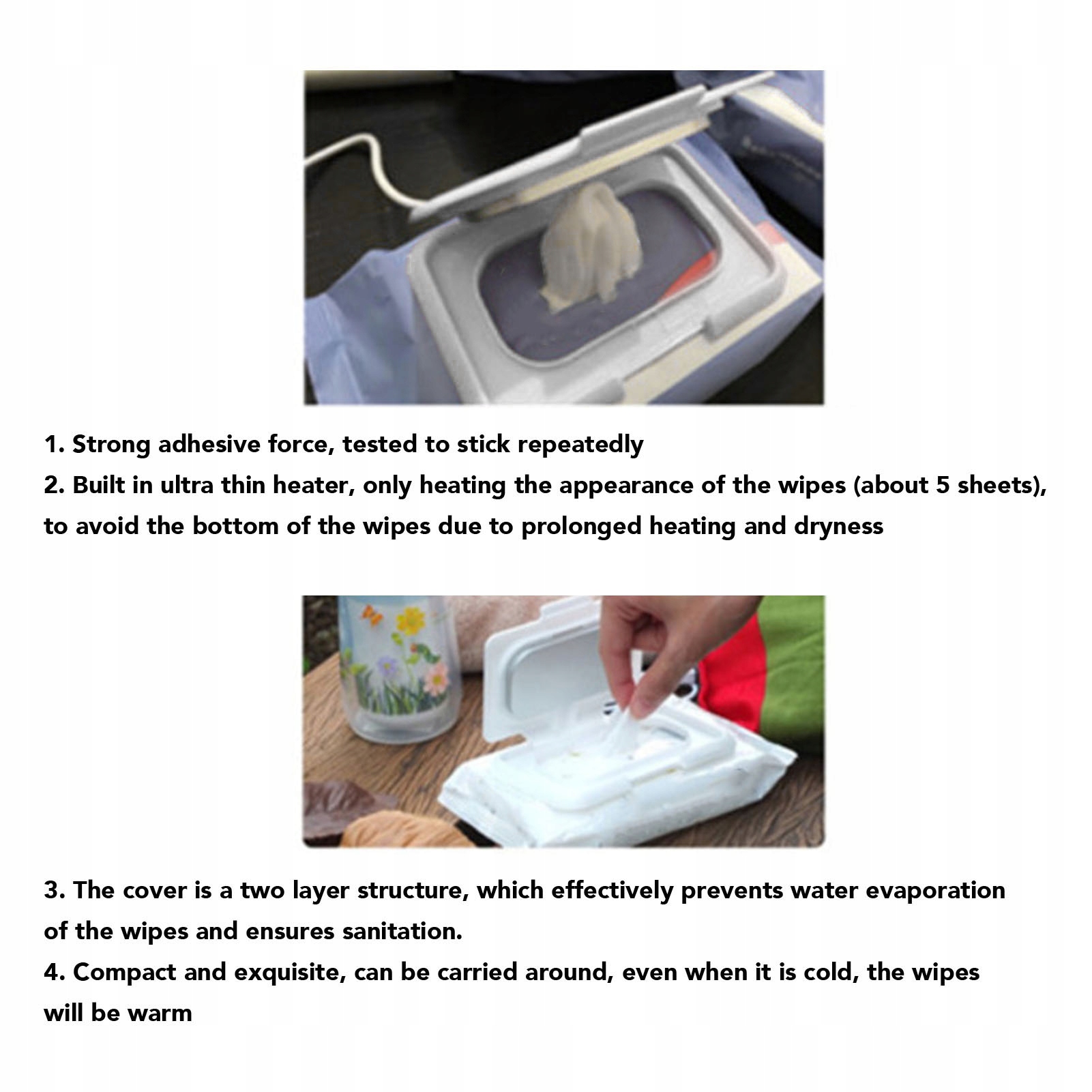 1. Strong adhesive force, tested to stick repeatedly
2. Built in ultra thin heater, only heating the appearance of the wipes (about 5 sheets), to avoid the bottom of the wipes due to prolonged heating and dryness

3. The cover is a two layer structure, which effectively prevents water evaporation of the wipes and ensures sanitation.
4. Compact and exquisite, can be carried around, even when it is cold, the wipes will be warm