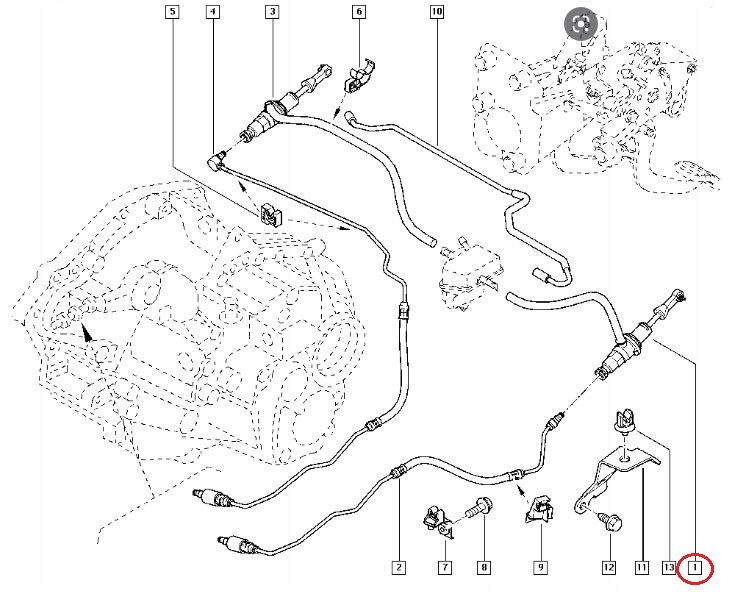 5
4
3
6
10
2
7
8
9
12
11
13
1