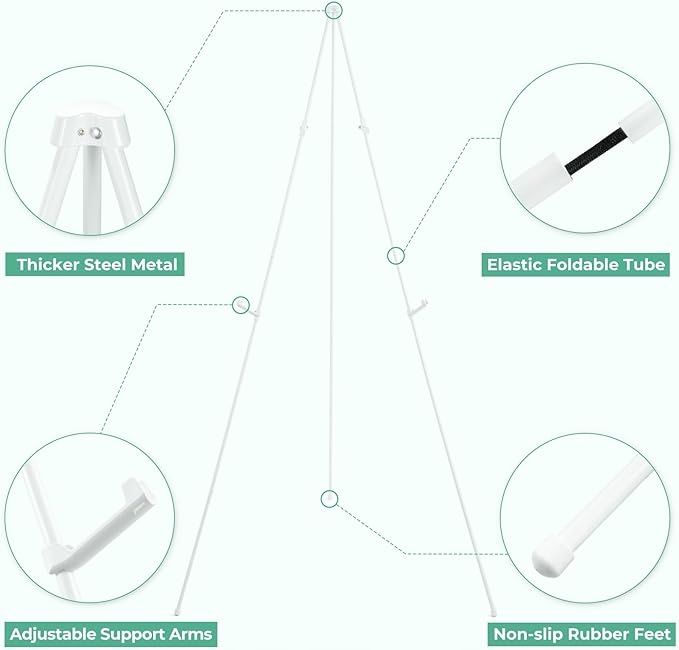 Thicker Steel Metal

Elastic Foldable Tube

Adjustable Support Arms

Non-slip Rubber Feet