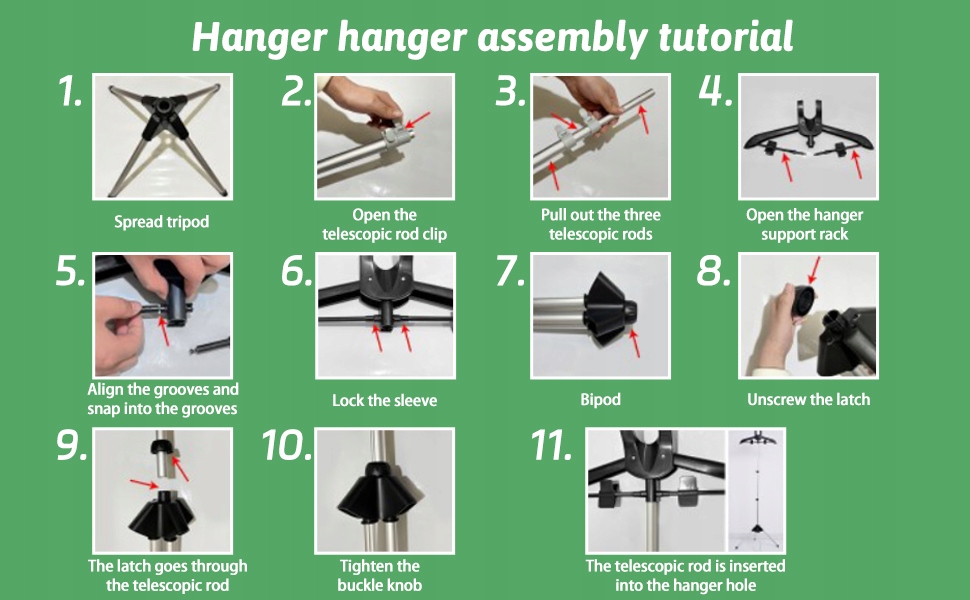 Hanger hanger assembly tutorial

1.
Spread tripod

2.
Open the telescopic rod clip

3.
Pull out the three telescopic rods

4.
Open the hanger support rack

5.
Align the grooves and snap into the grooves

6.
Lock the sleeve

7.
Bipod

8.
Unscrew the latch

9.
The latch goes through the telescopic rod

10.
Tighten the buckle knob

11.
The telescopic rod is inserted into the hanger hole