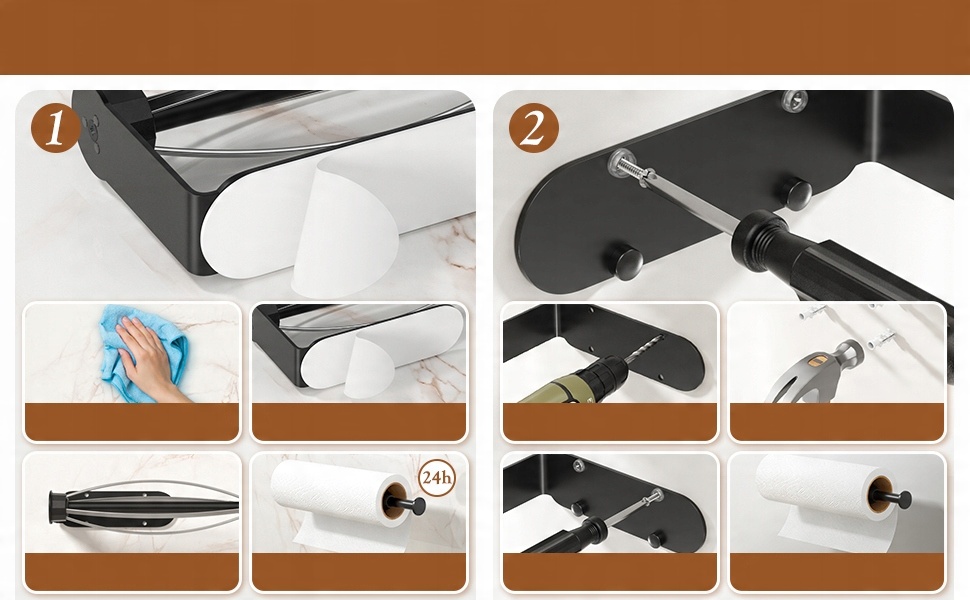 1

2

24h