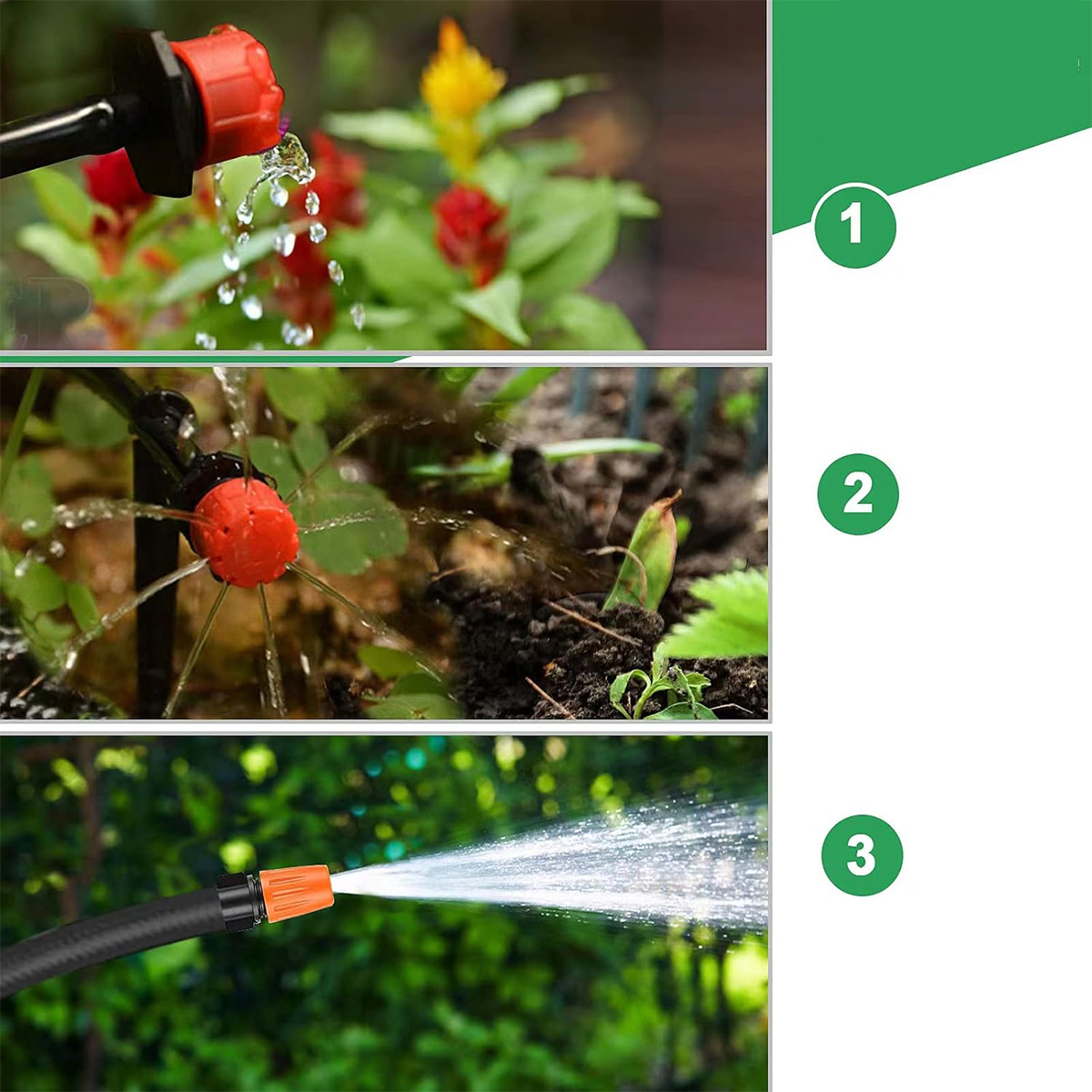 1

2

3