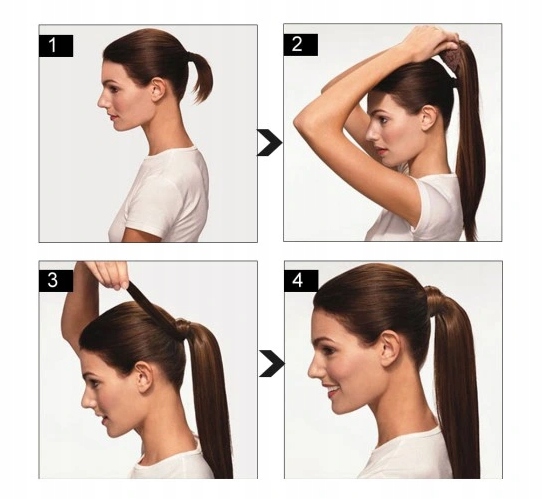 1

2

3

4