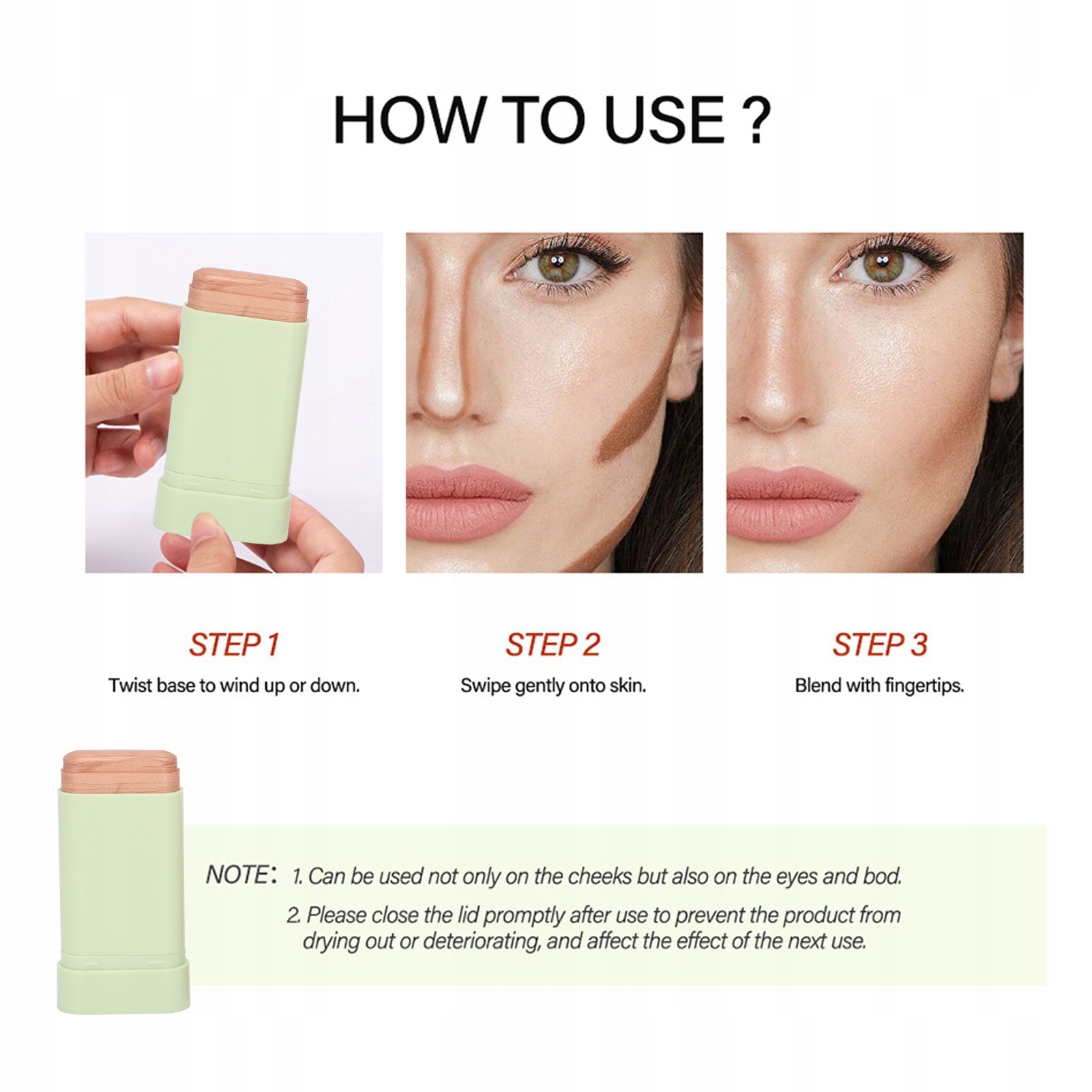 HOW TO USE ?

STEP 1
Twist base to wind up or down.

STEP 2
Swipe gently onto skin.

STEP 3
Blend with fingertips.

NOTE: 1. Can be used not only on the cheeks but also on the eyes and bod.
2. Please close the lid promptly after use to prevent the product from drying out or deteriorating, and affect the effect of the next use.