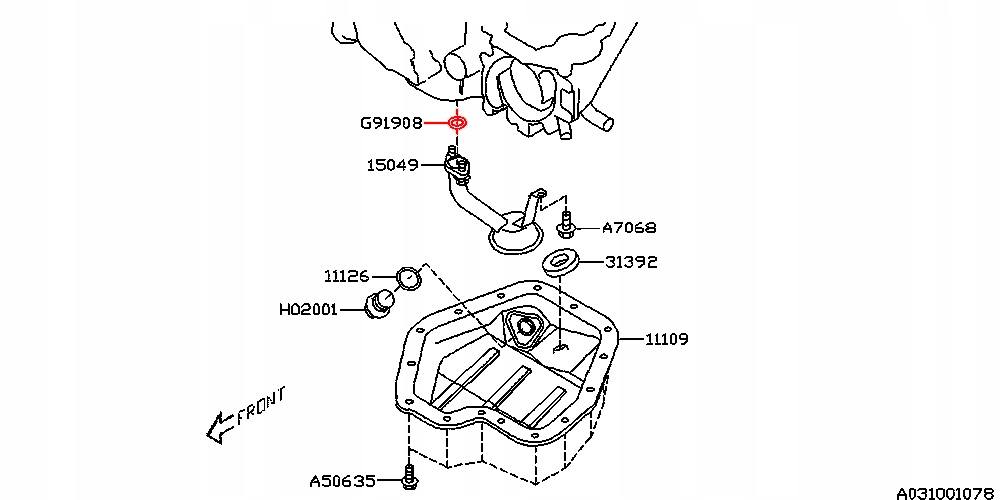 G91908
15049
A7068
31392
11126
H02001
11109
FRONT
A50635
A031001078