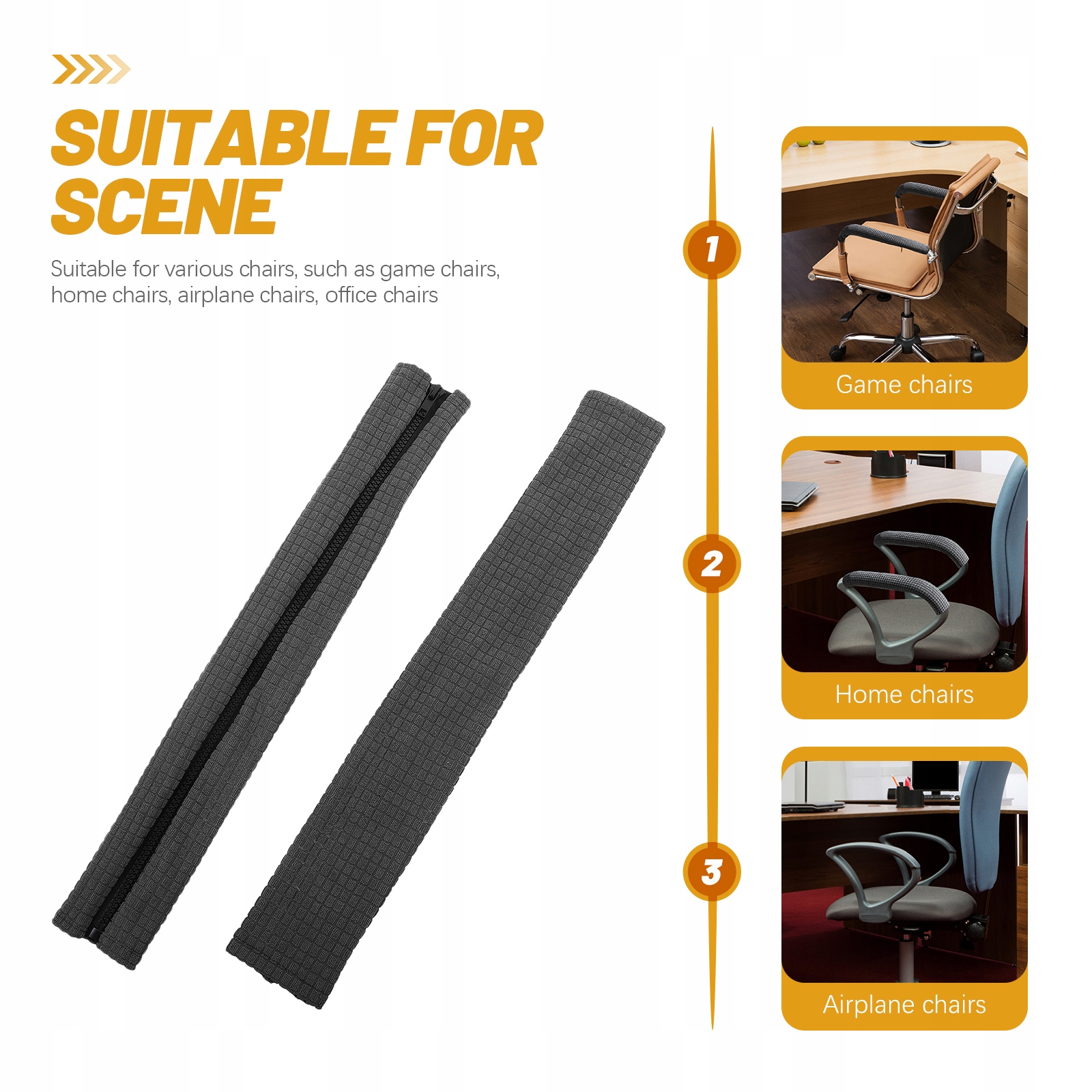 SUITABLE FOR SCENE

Suitable for various chairs, such as game chairs, home chairs, airplane chairs, office chairs

1

Game chairs

2

Home chairs

3

Airplane chairs