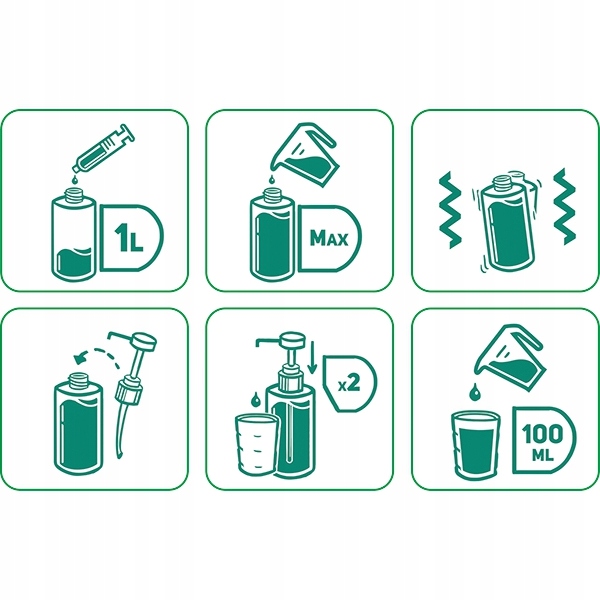 1L

MAX

x2

100 ML