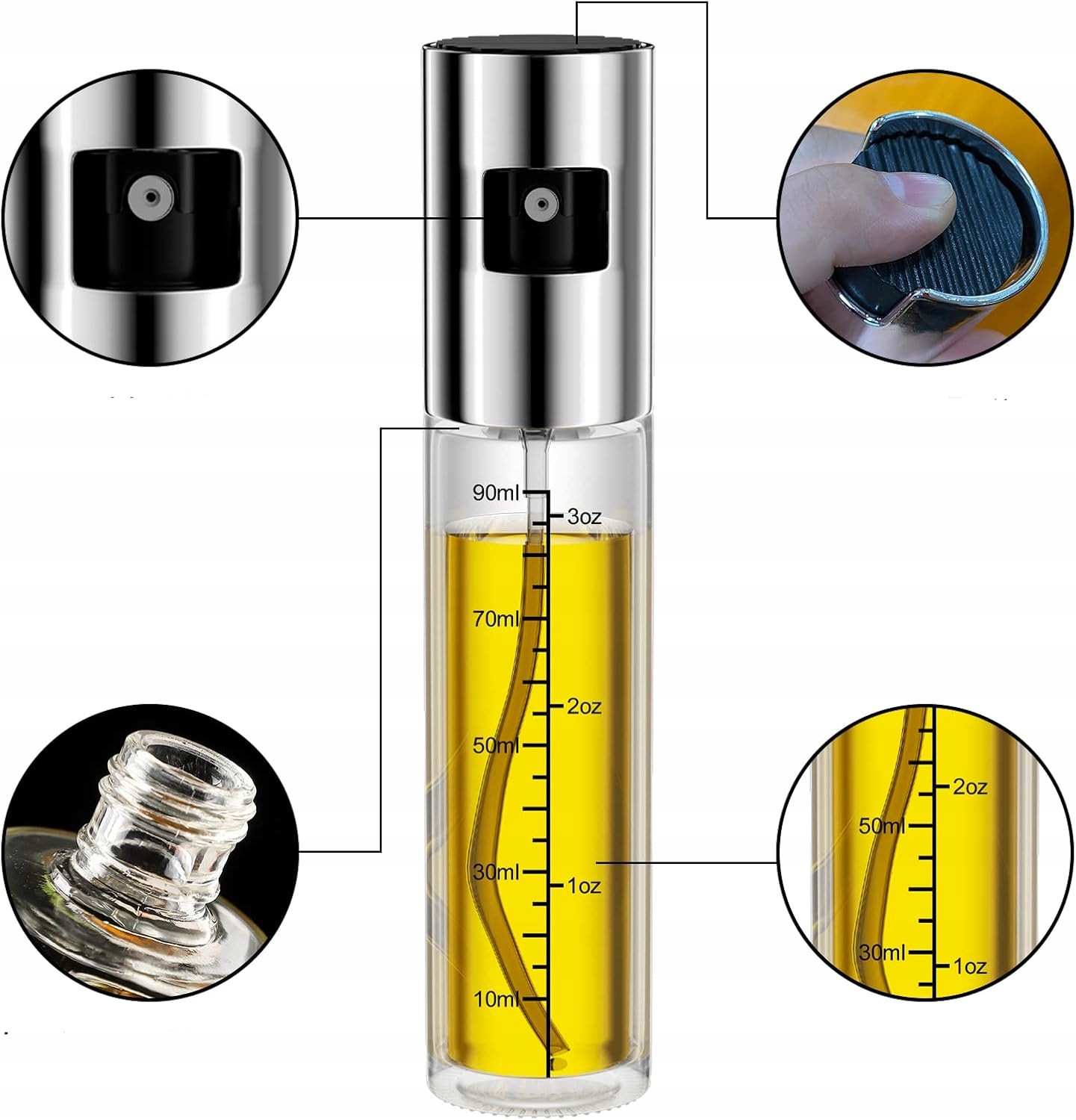 90ml
3oz
70ml
2oz
50ml
30ml
1oz
10ml

2oz
50ml
30ml
1oz