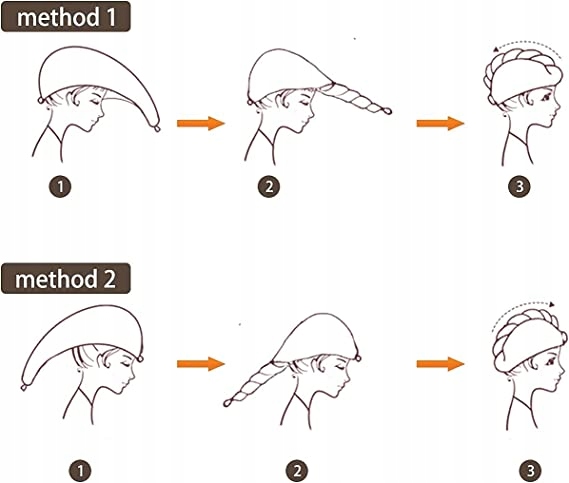 method 1

1

2

3

method 2

1

2

3