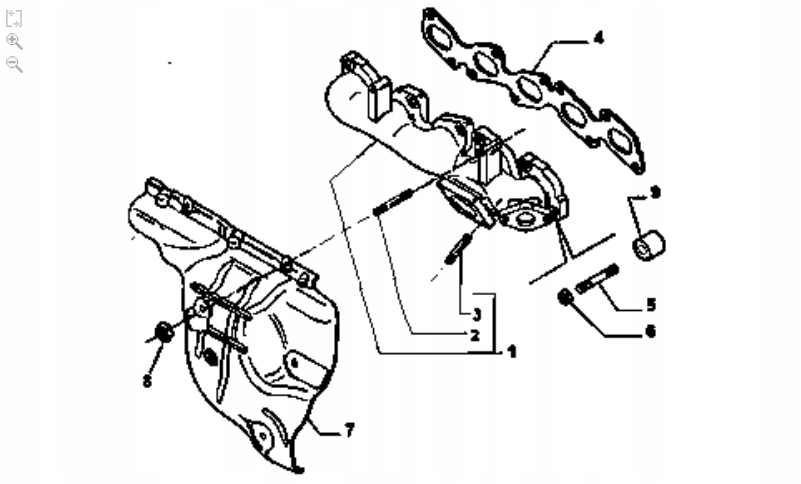 4
9
5
6
3
2
1
8
7