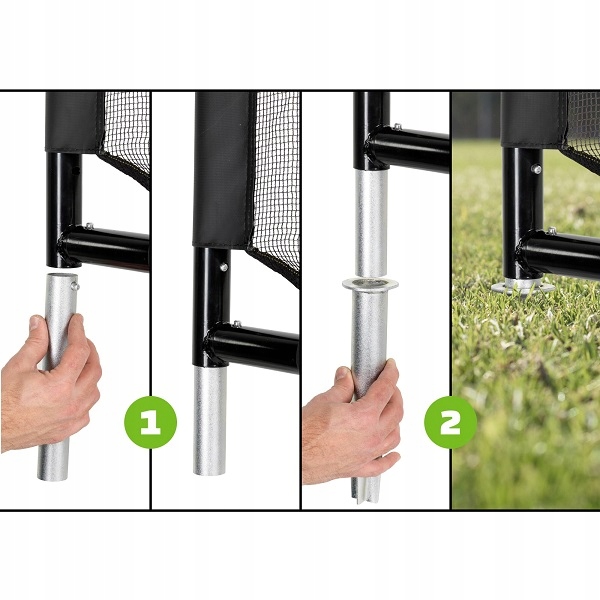 1

2