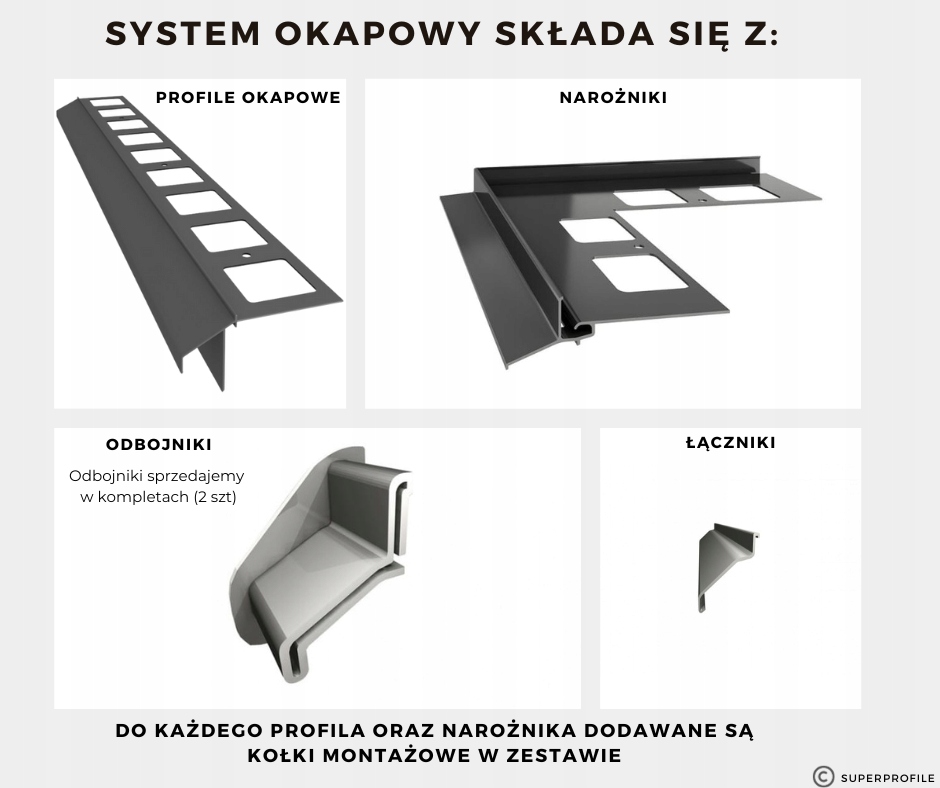 SYSTEM OKAPOWY SKŁADA SIĘ Z:

PROFILE OKAPOWE

NAROŻNIKI

ODBOJNIKI

Odbojniki sprzedajemy w kompletach (2 szt)

ŁĄCZNIKI

DO KAŻDEGO PROFILA ORAZ NAROŻNIKA DODAWANE SĄ KOŁKI MONTAŻOWE W ZESTAWIE

© SUPERPROFILE