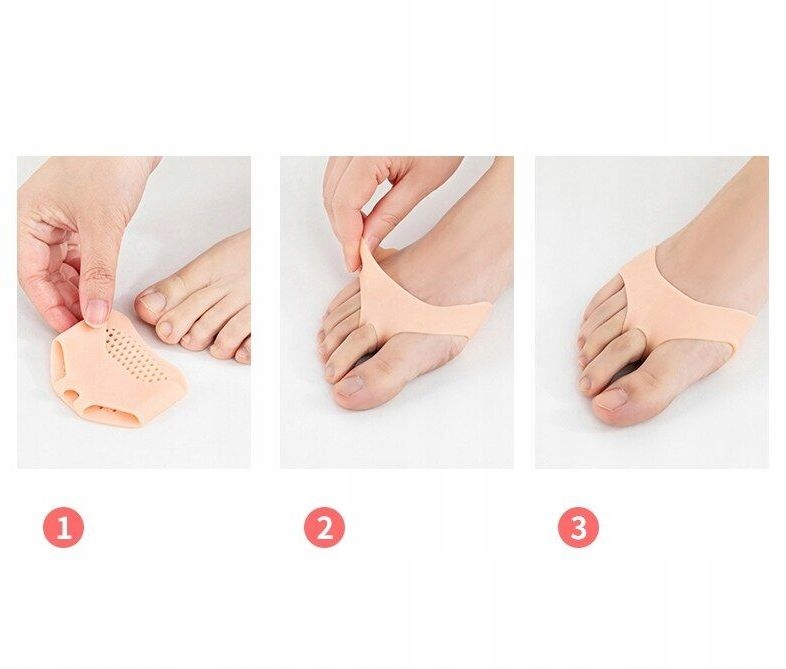 1

2

3