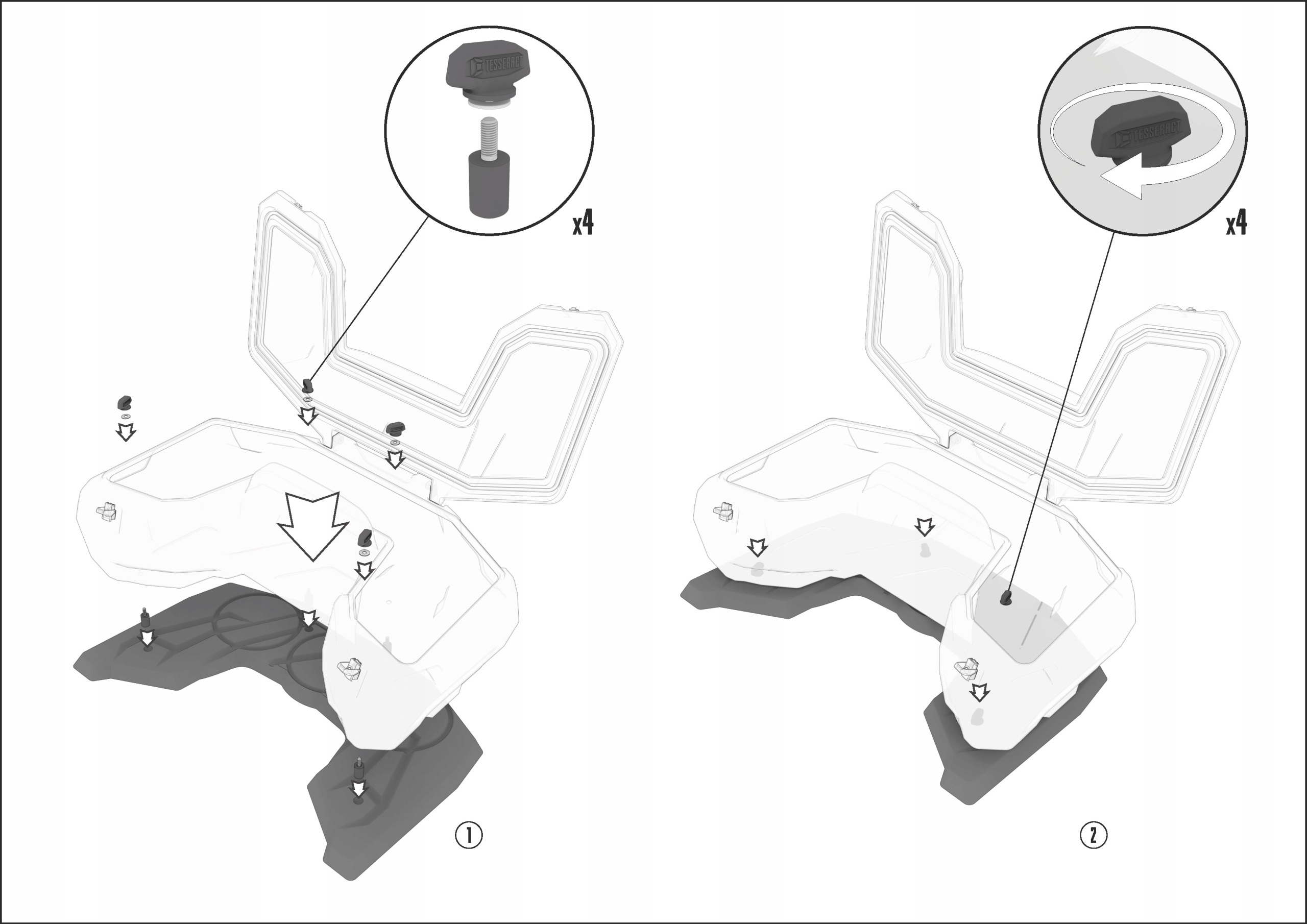 TESSERACT

x4

1

TESSERACT

x4

2