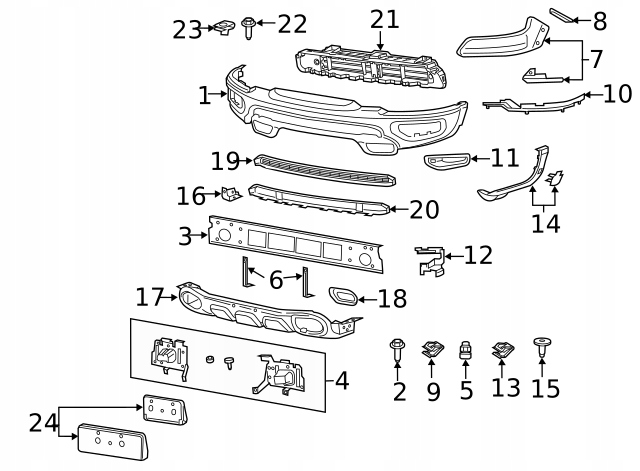 23
22
21
8
7
1
10
19
11
16
20
14
3
12
6
17
18
4
2
9
5
13
15
24