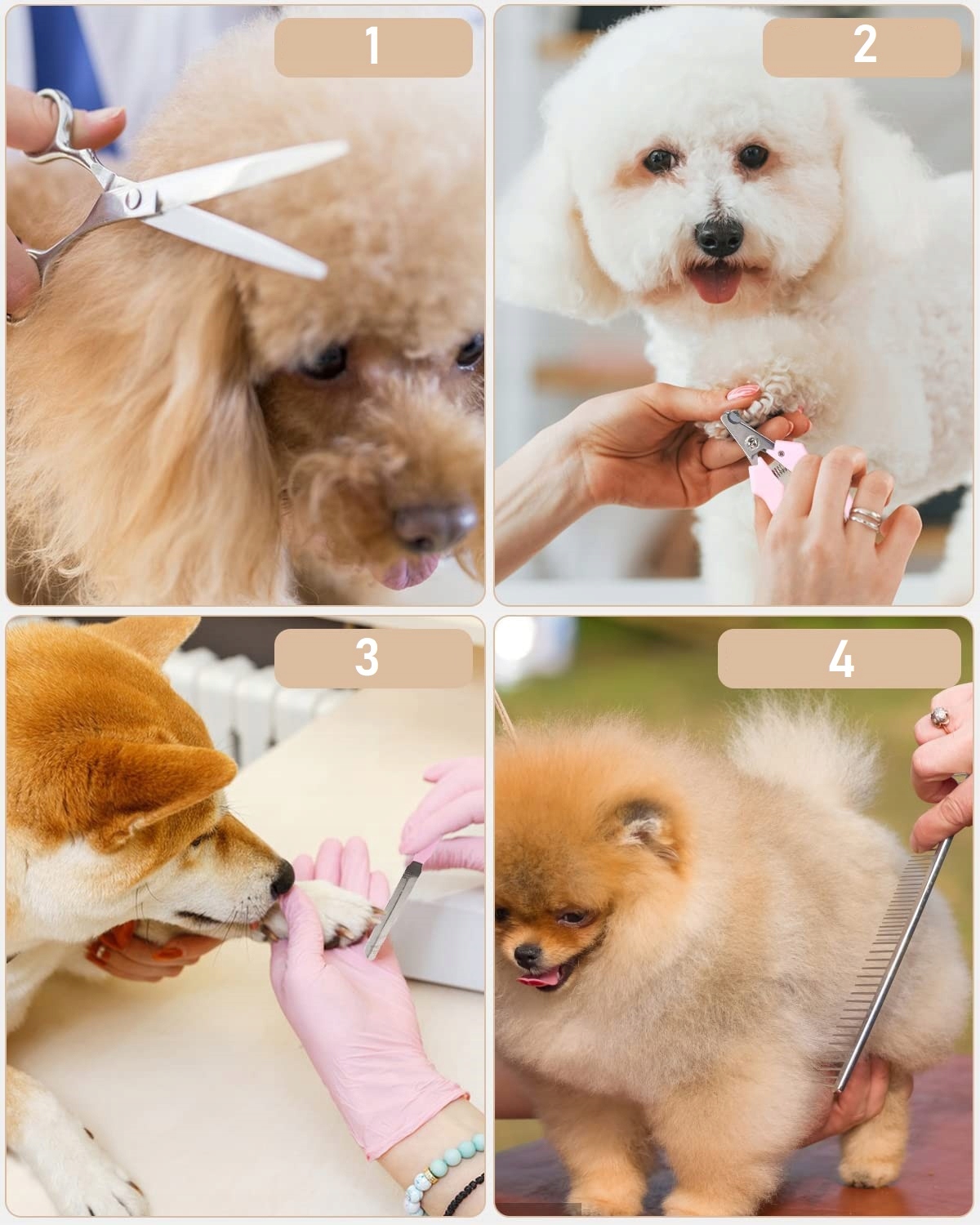 1

2

3

4