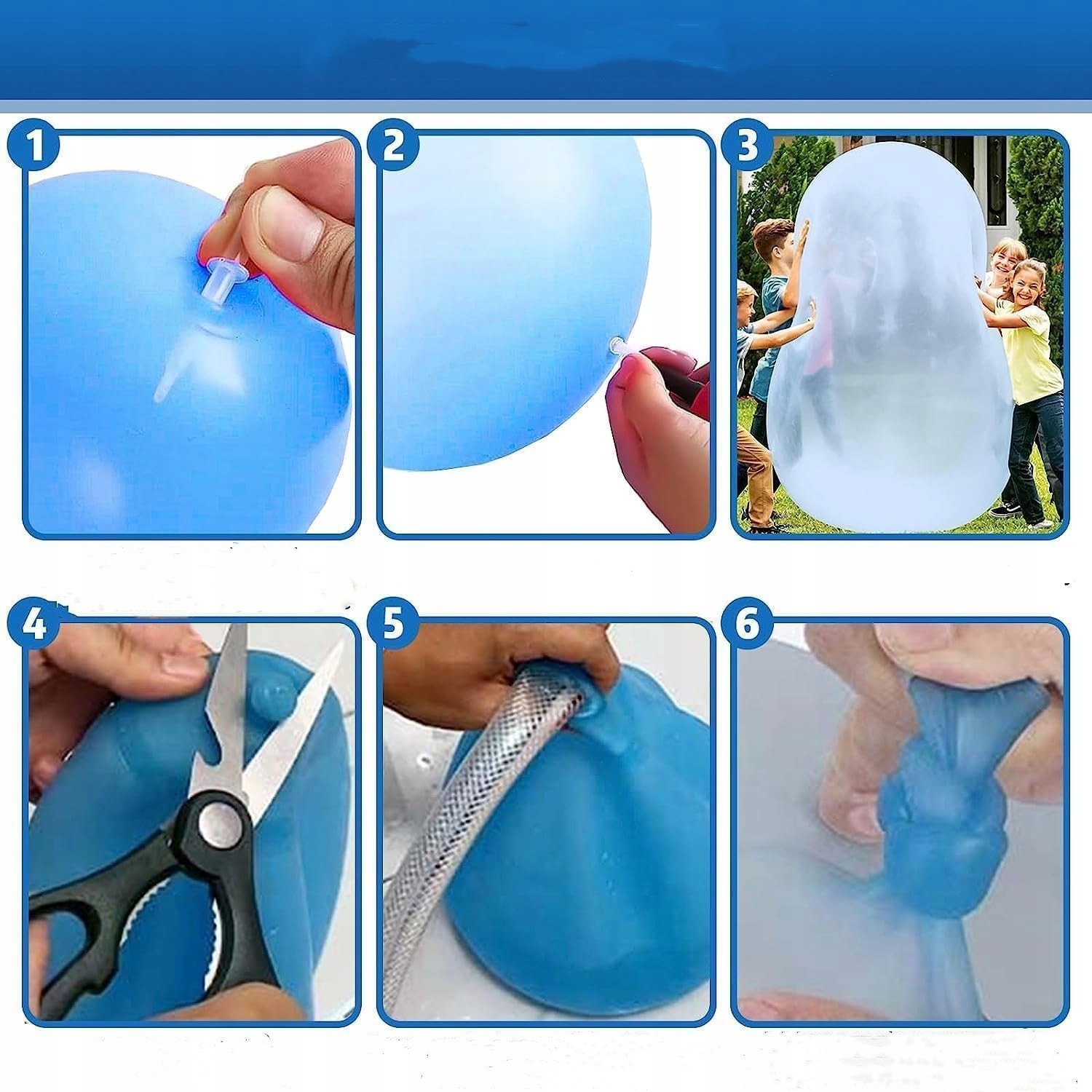 1

2

3

4

5

6