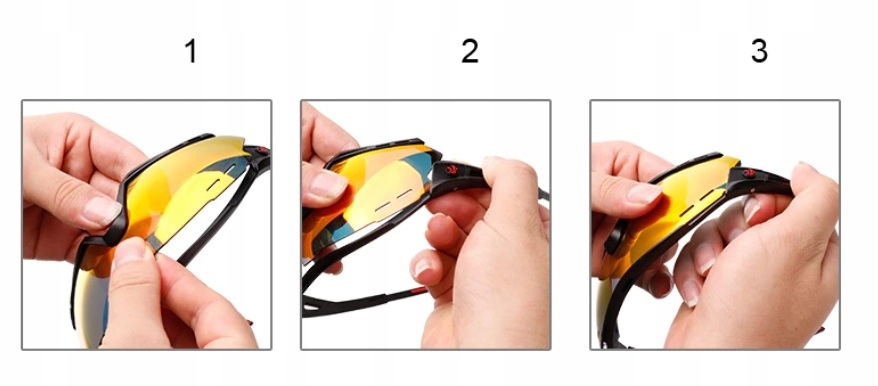 1

2

3