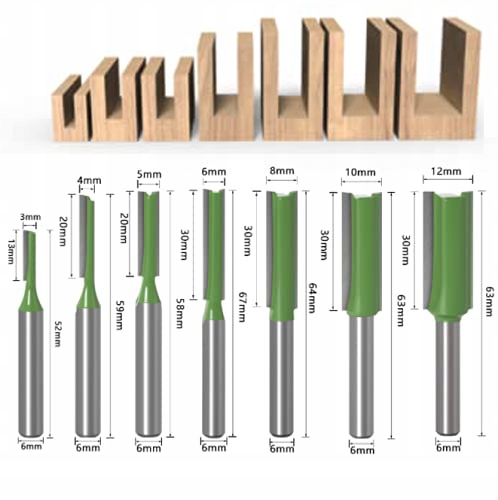 3mm
13mm
52mm
6mm

4mm
20mm
59mm
6mm

5mm
20mm
58mm
6mm

6mm
30mm
67mm
6mm

8mm
30mm
64mm
6mm

10mm
30mm
63mm
6mm

12mm
30mm
63mm
6mm