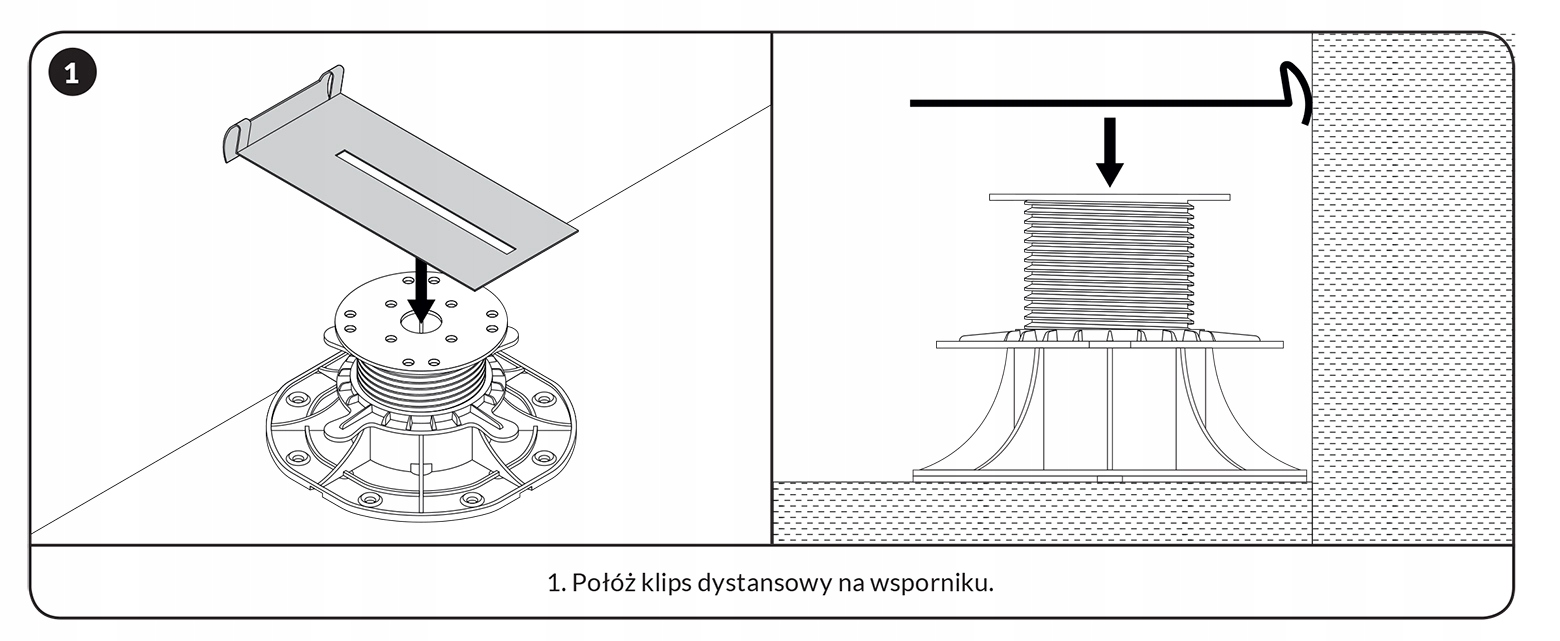 1

1. Połóż klips dystansowy na wsporniku.