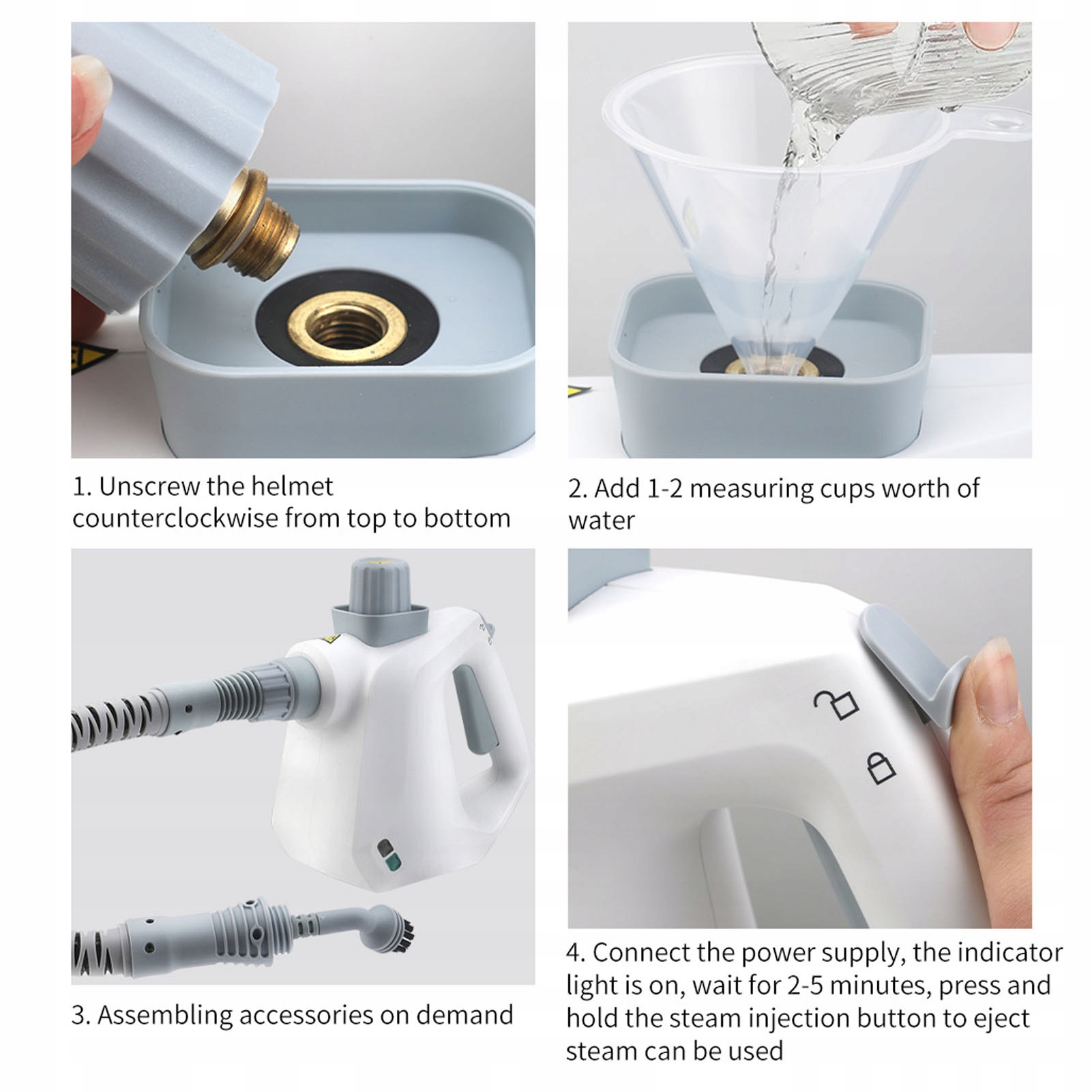 1. Unscrew the helmet counterclockwise from top to bottom

2. Add 1-2 measuring cups worth of water

3. Assembling accessories on demand

4. Connect the power supply, the indicator light is on, wait for 2-5 minutes, press and hold the steam injection button to eject steam can be used