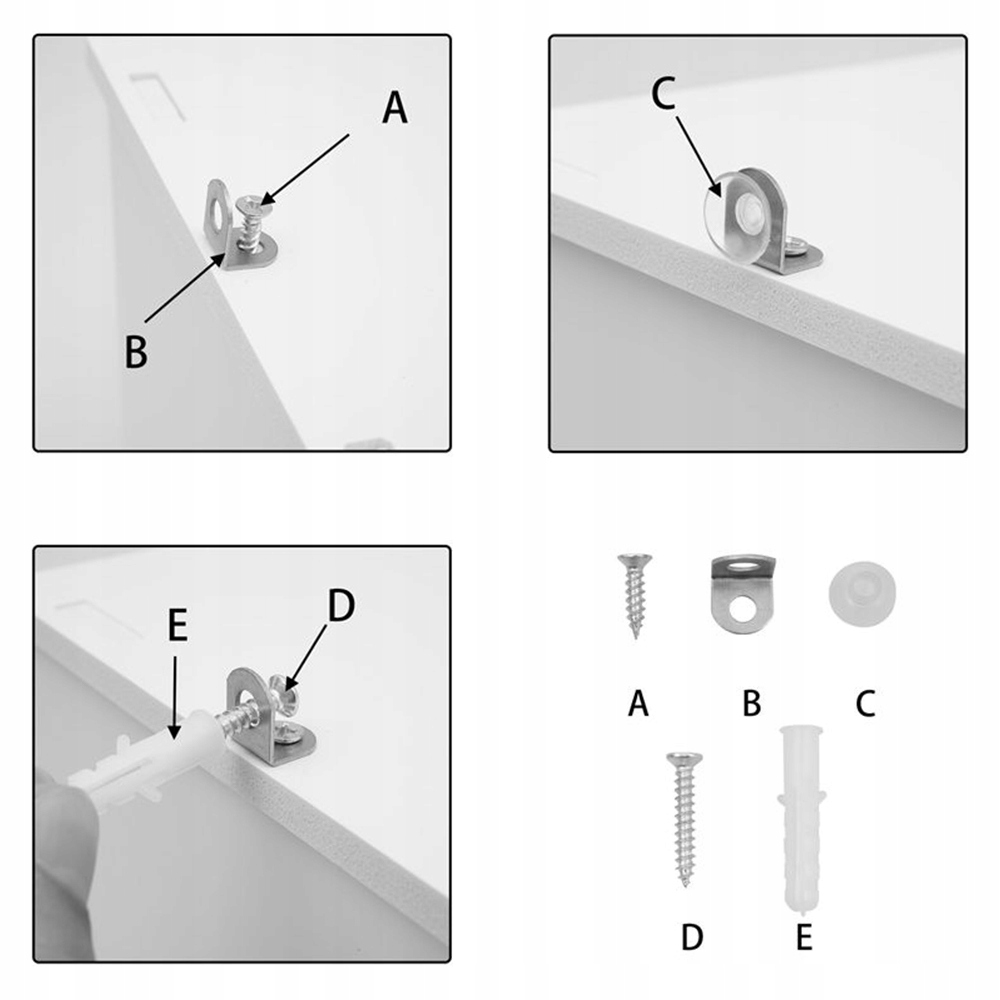 A

B

C

E

D

A B C

D E