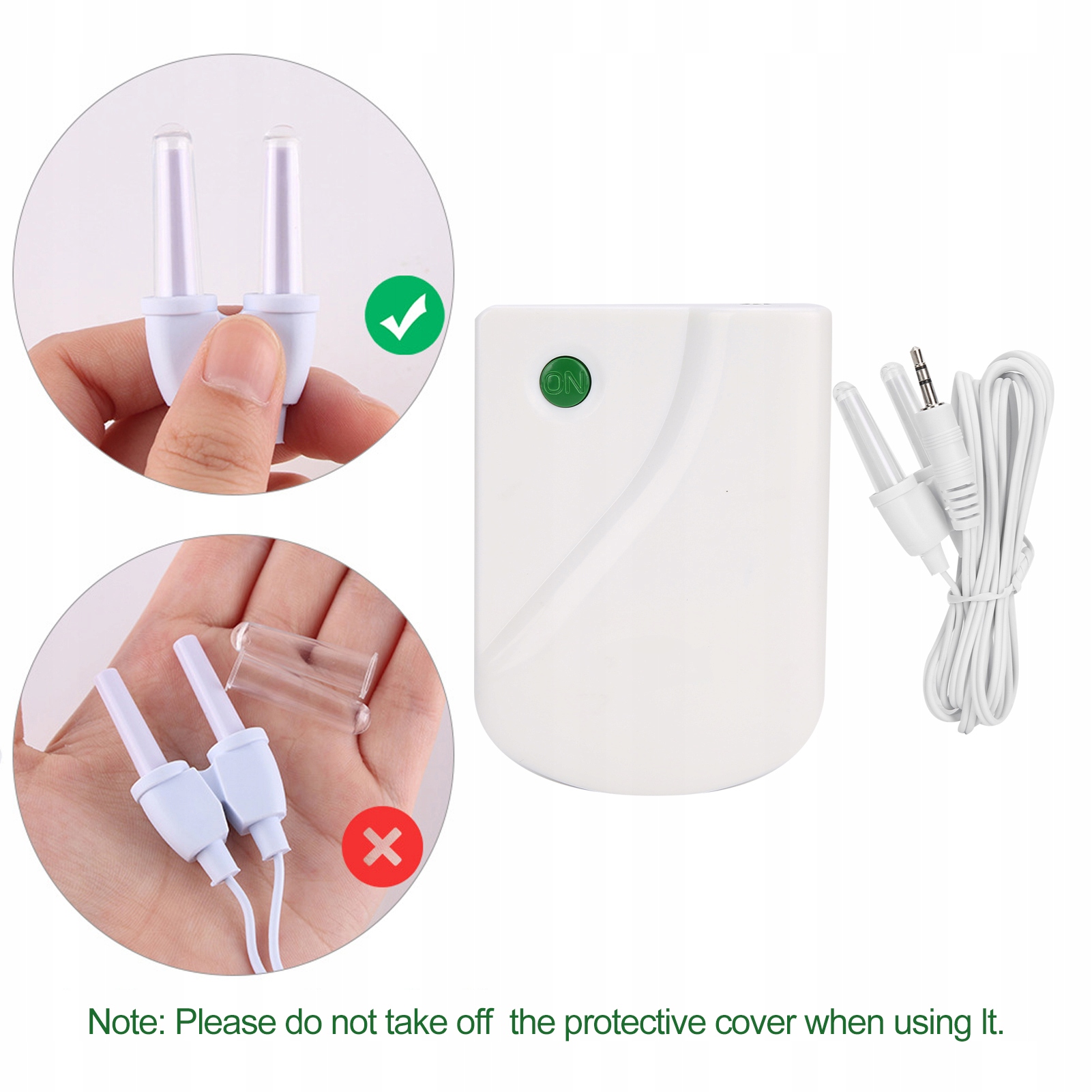 ON

Note: Please do not take off the protective cover when using It.