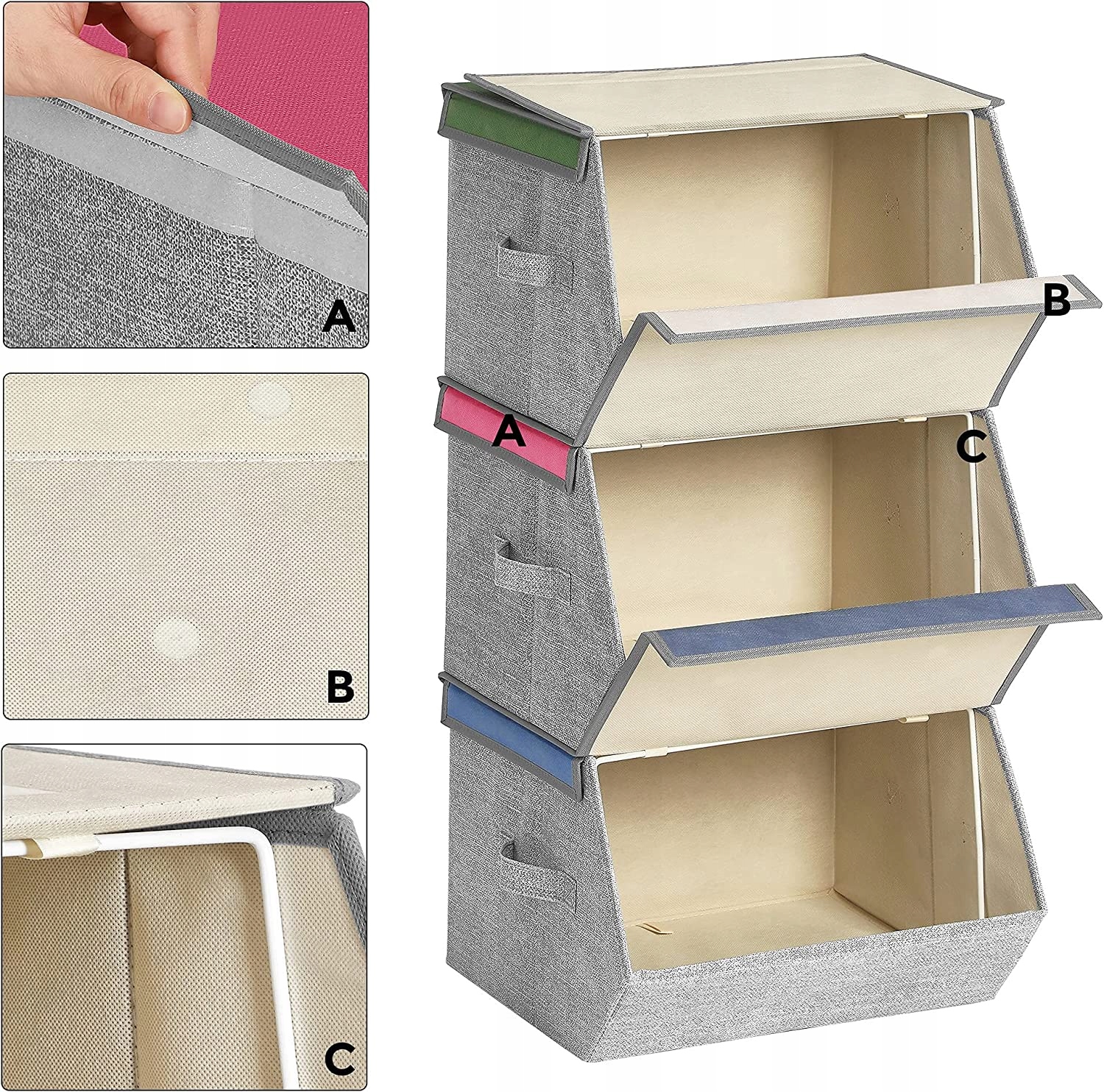 A

B

C

B

A

C